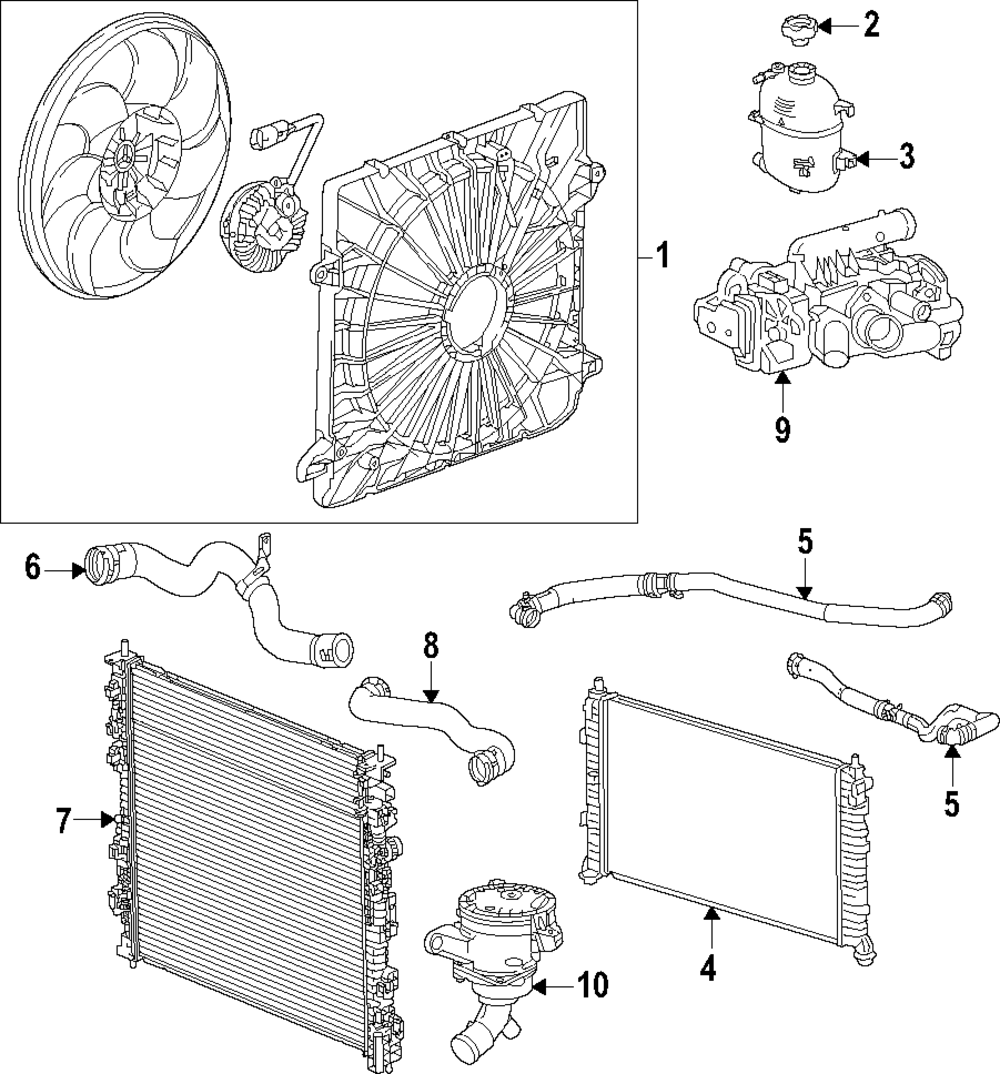 2
3
1
9
6
5
8
5
7
4
10