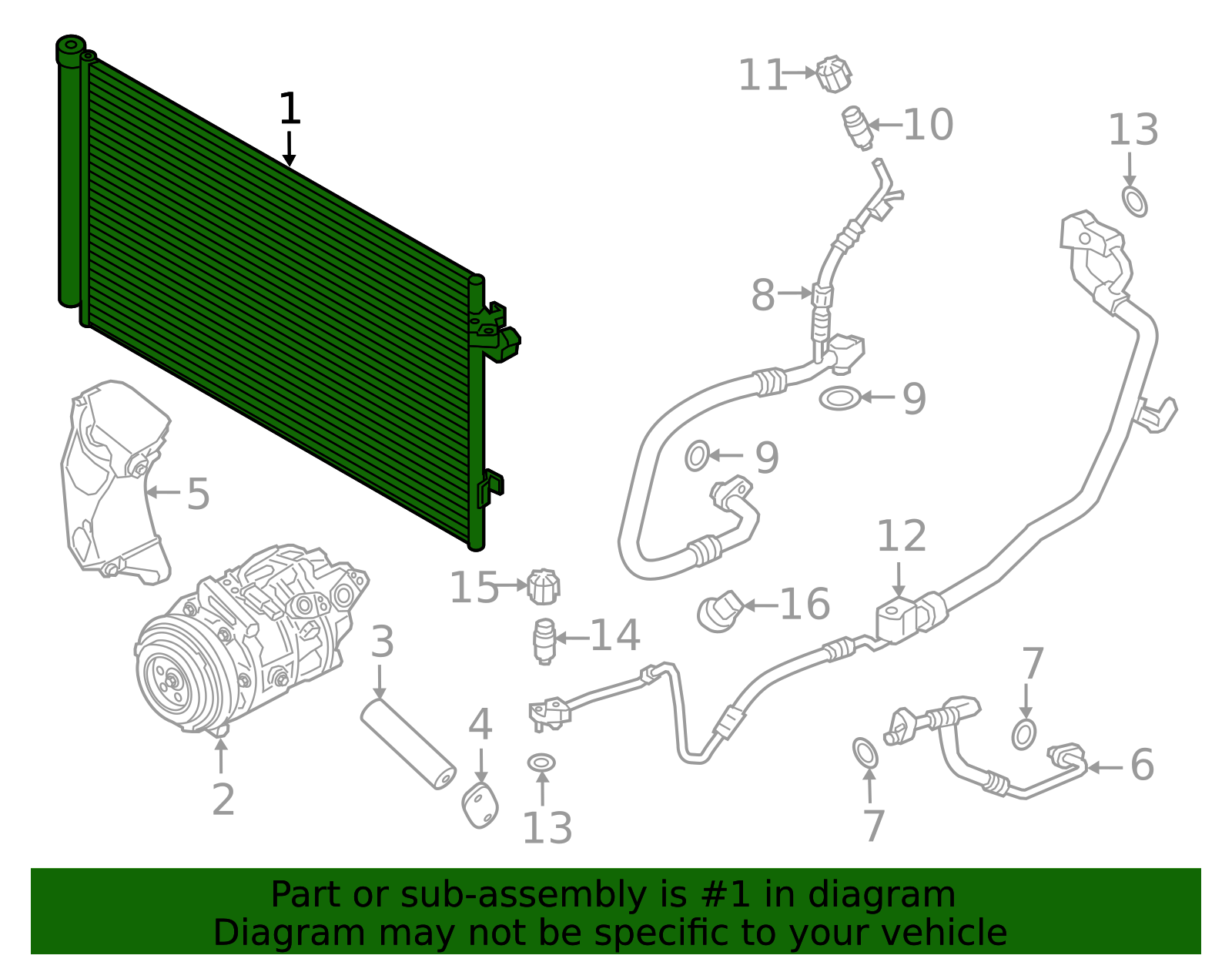 1
11
10
13
8
9
9
5
12
15
16
14
3
7
4
6
2
13
7

Part or sub-assembly is #1 in diagram
Diagram may not be specific to your vehicle