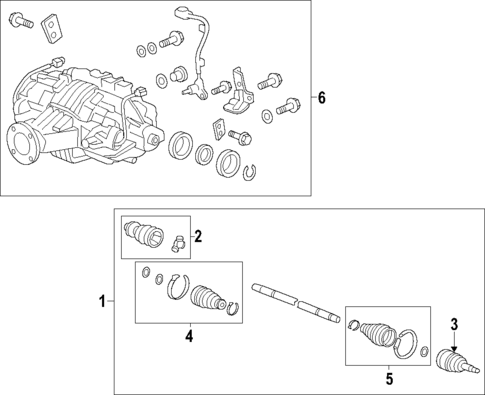 6

2

1

4

3

5