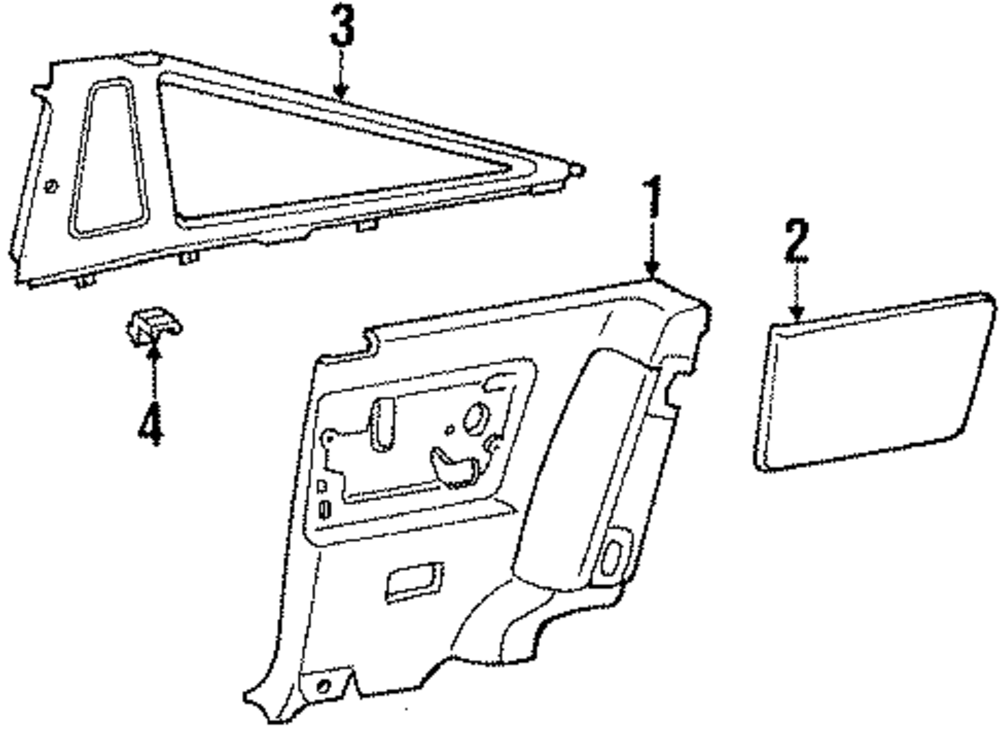 3
1
2
4