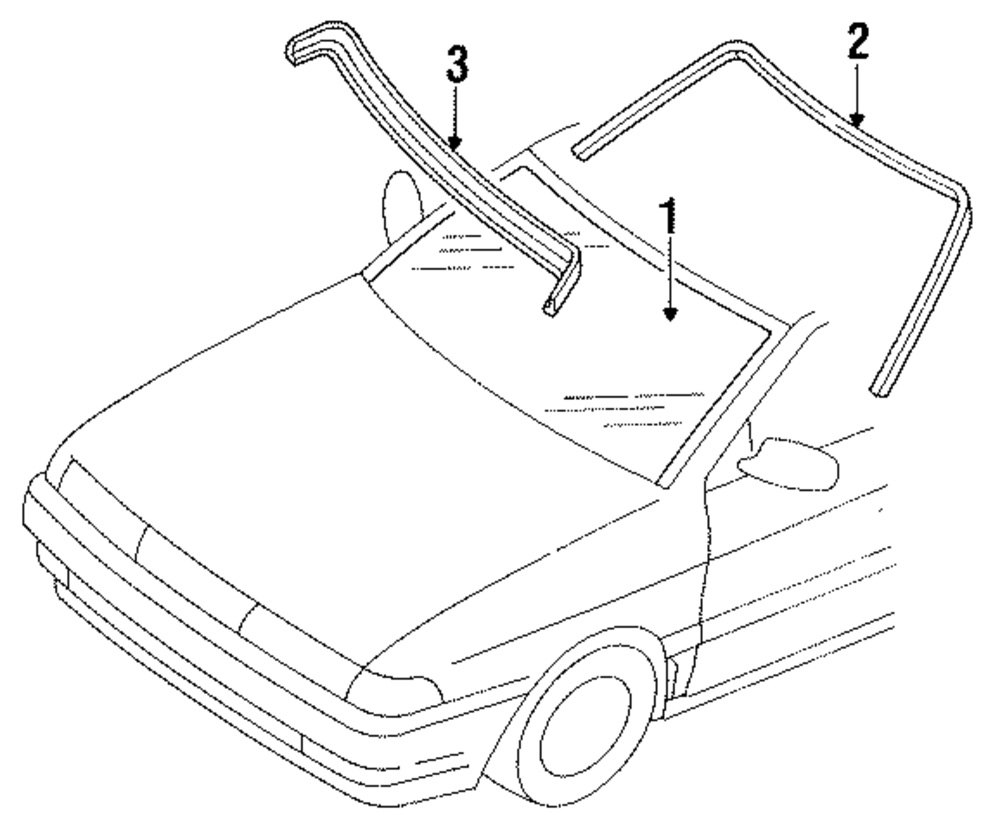 3
2
1