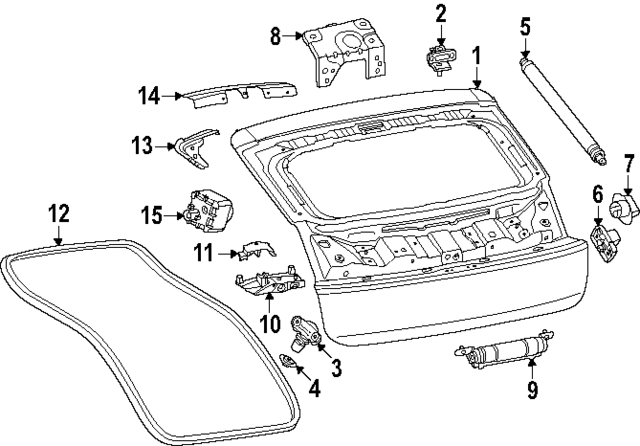 8
2
5
1
14
13
7
6
12
15
11
10
3
4
9