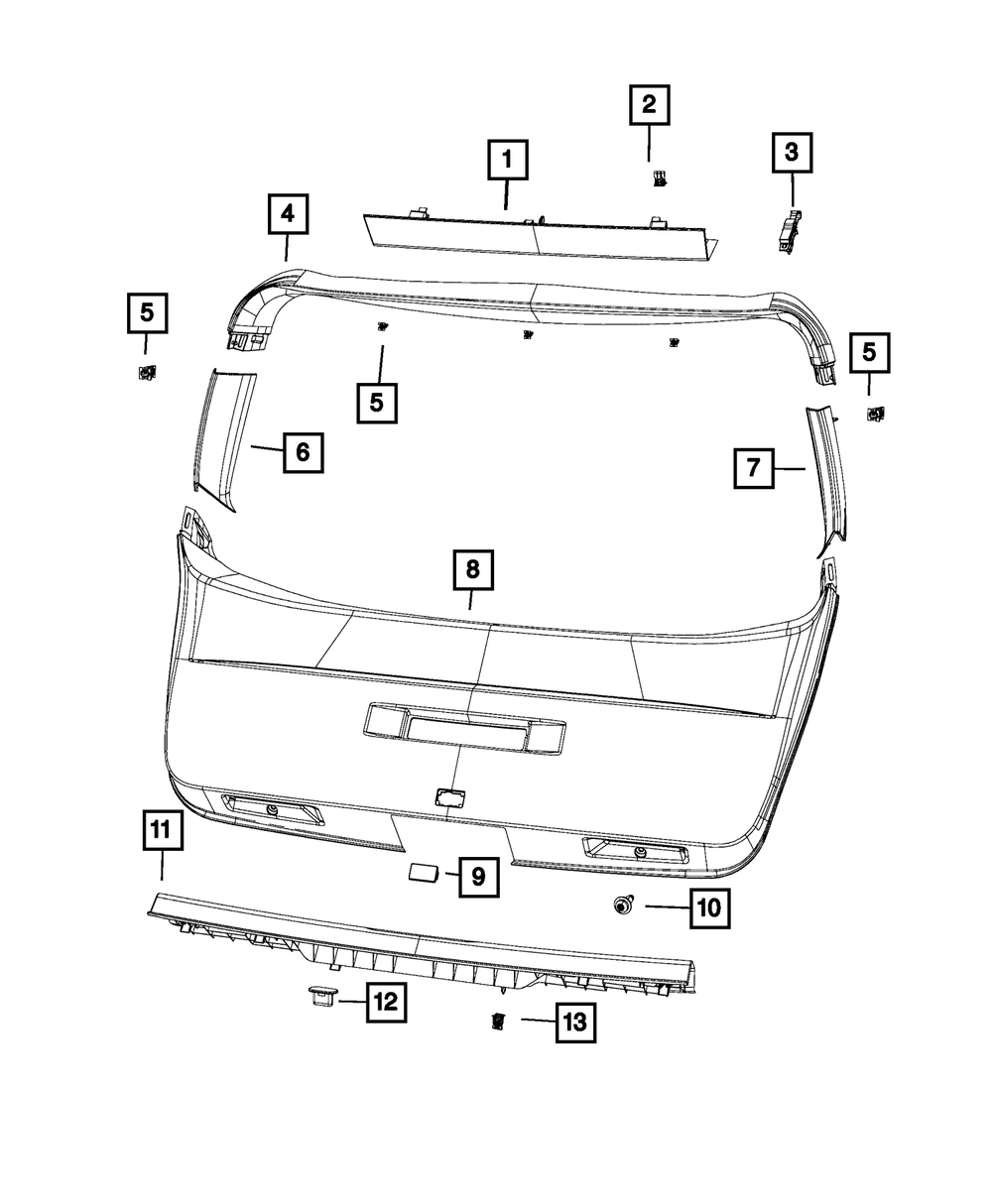 2
1
3
4
5
5
5
6
7
8
11
9
10
12
13