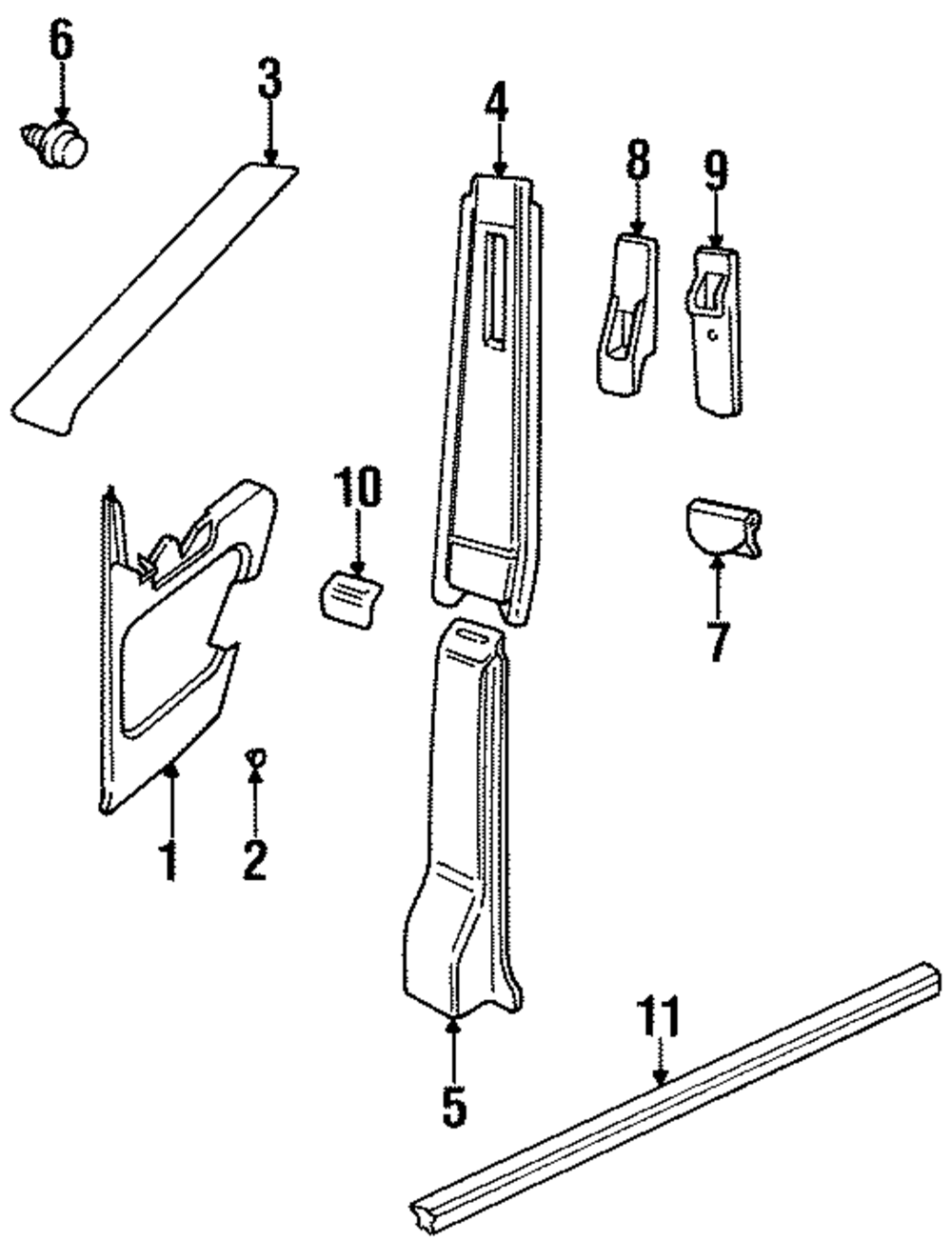 6
3
4
8
9
10
7
1
2
5
11