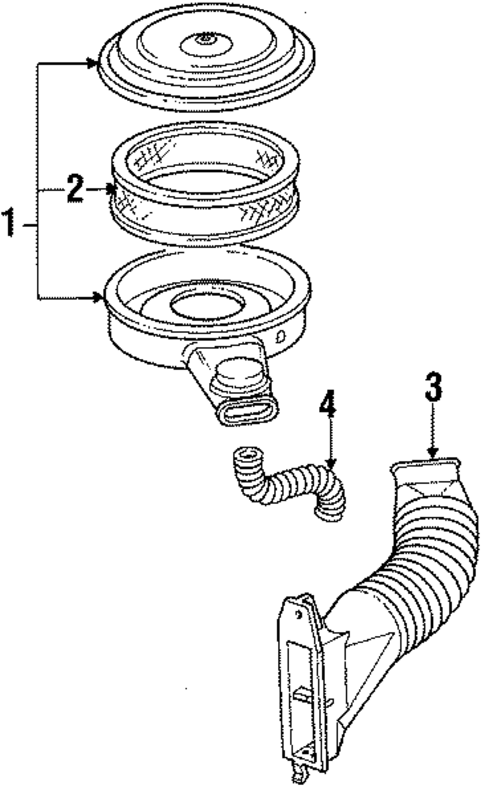 1
2
4
3