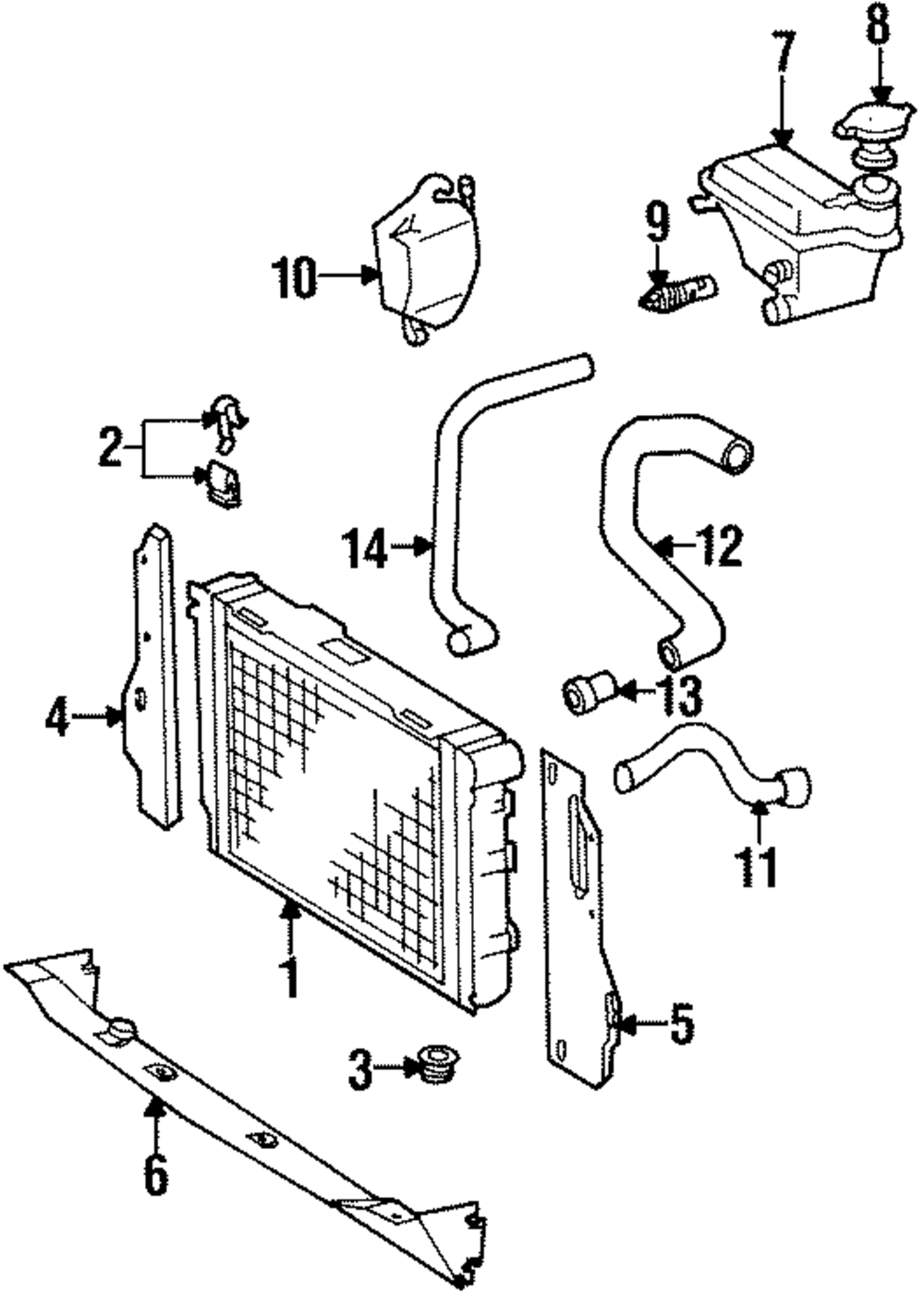 8
7
9
10
2
14
12
13
4
11
1
5
3
6