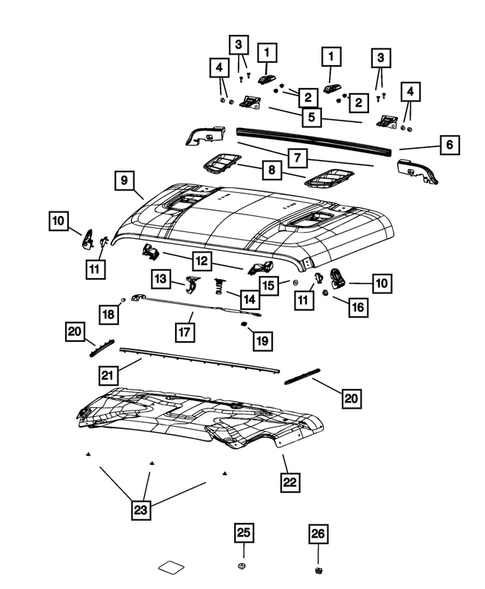 3
1
1
3
4
2
2
4
5
6
7
8
9
10
11
12
13
14
15
11
10
16
18
17
19
20
21
20
22
23
25
26