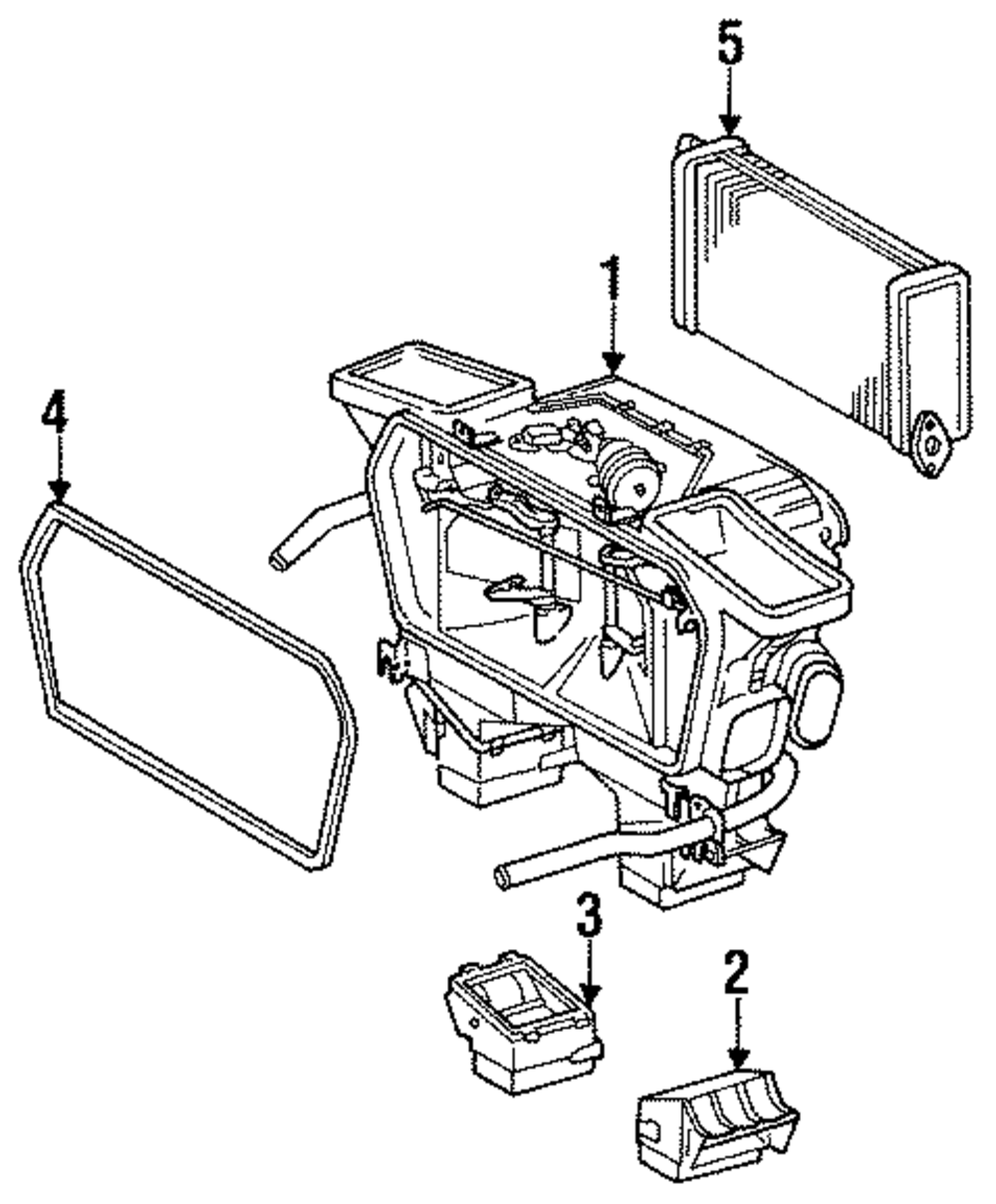 5
1
4
3
2