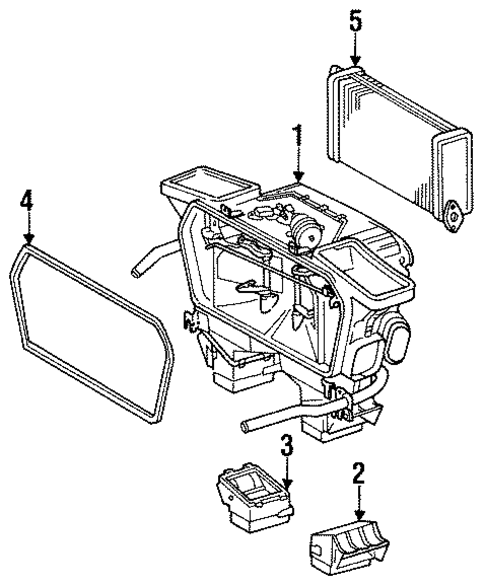 5
1
4
3
2