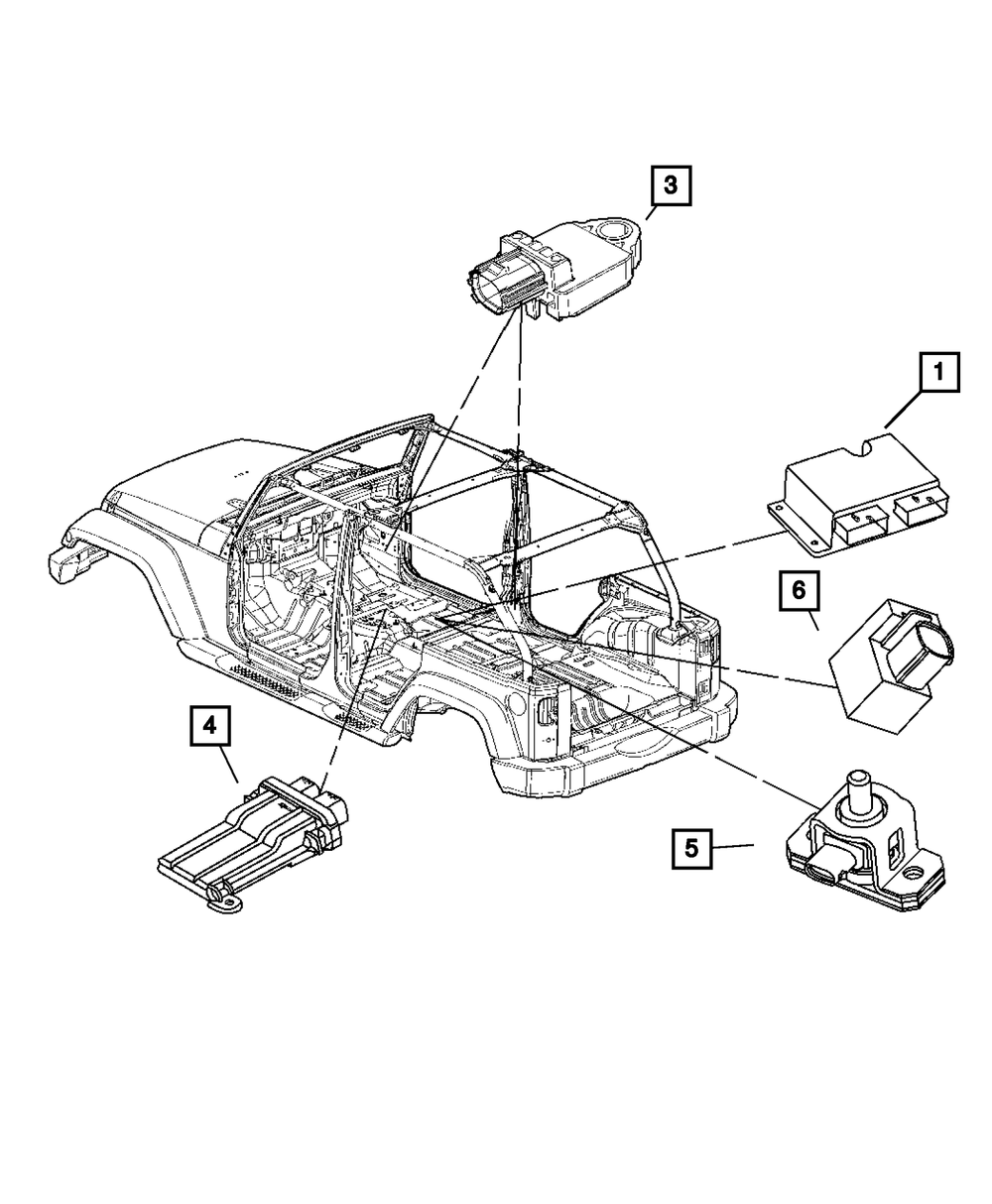 3
1
6
4
5