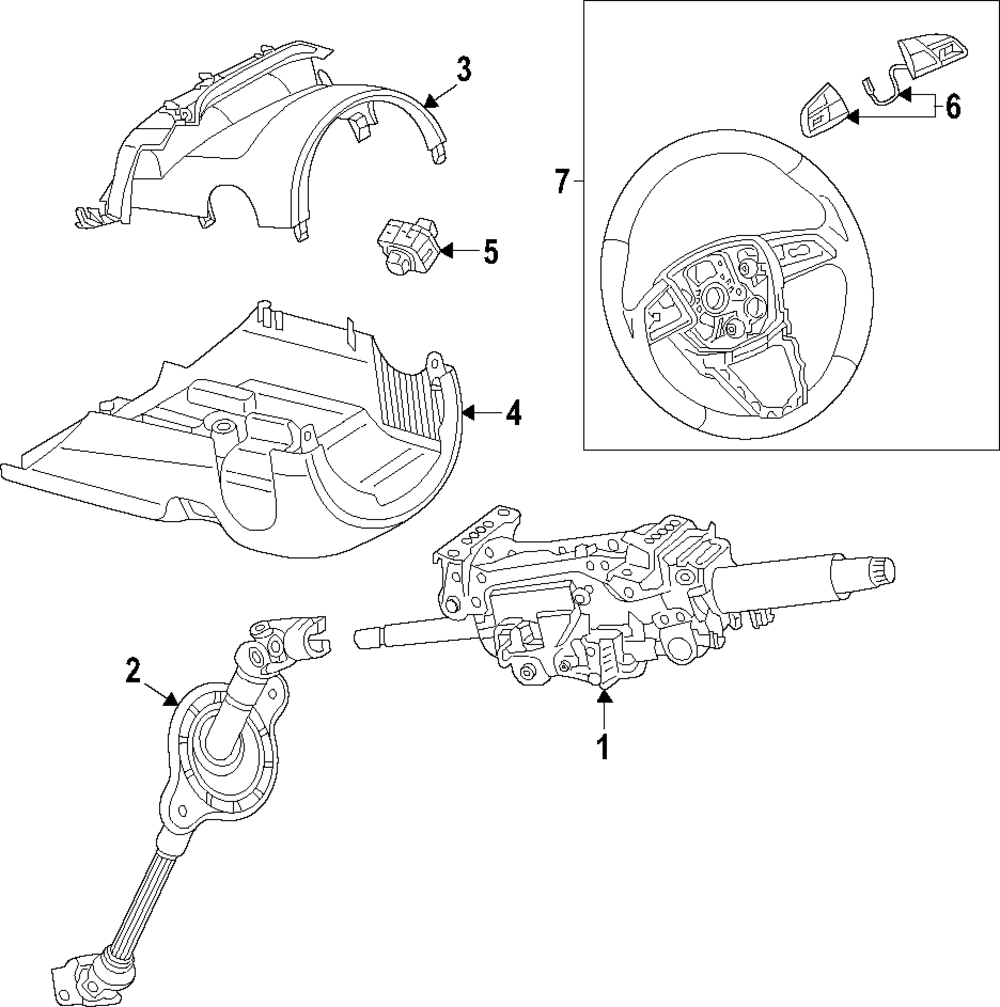 3
6
7
5
4
2
1