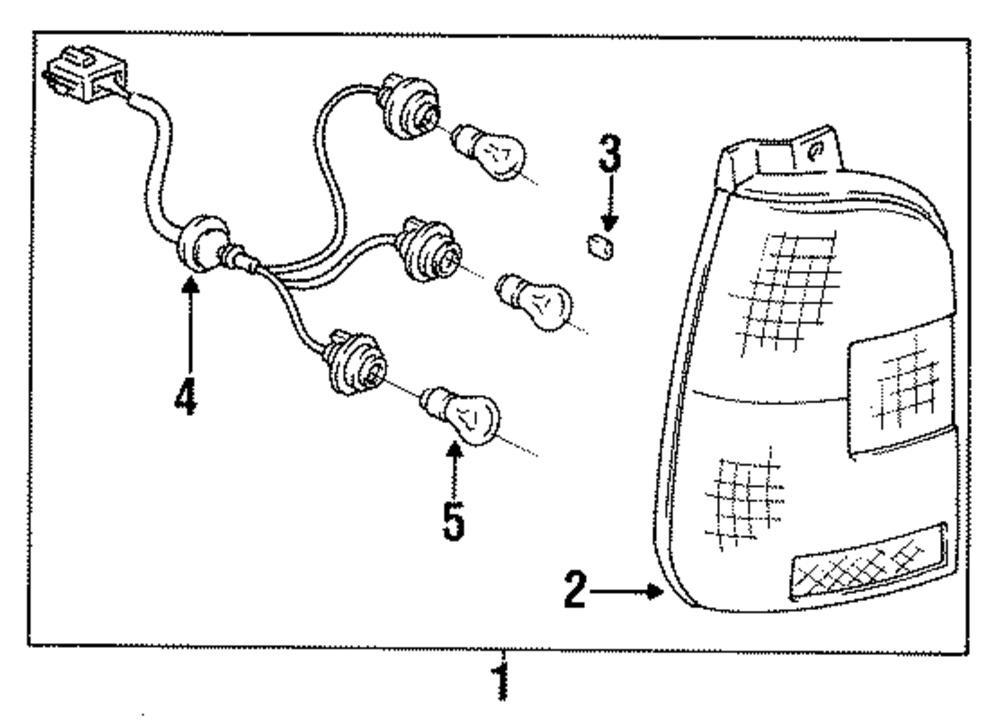 3
4
5
2
1