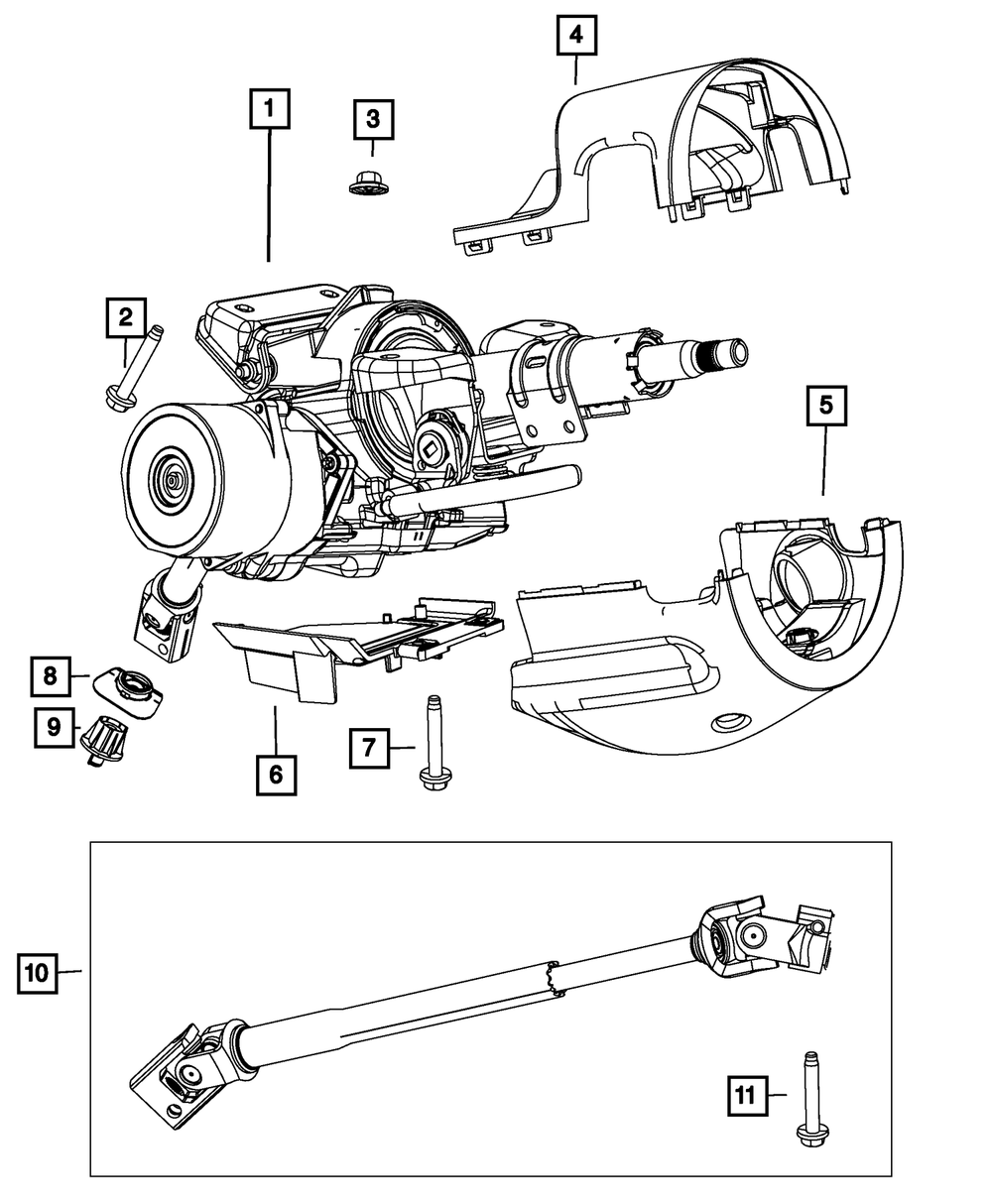 4
1
3
2
5
8
9
6
7
10
11