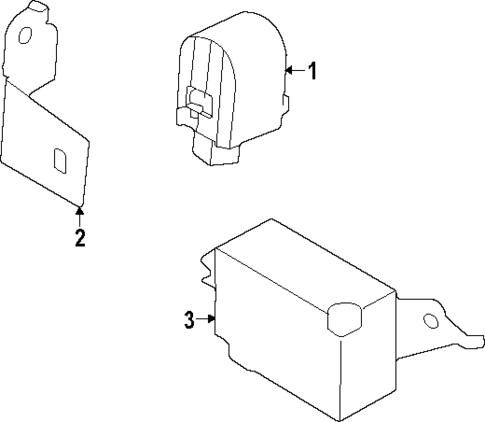 1
2
3