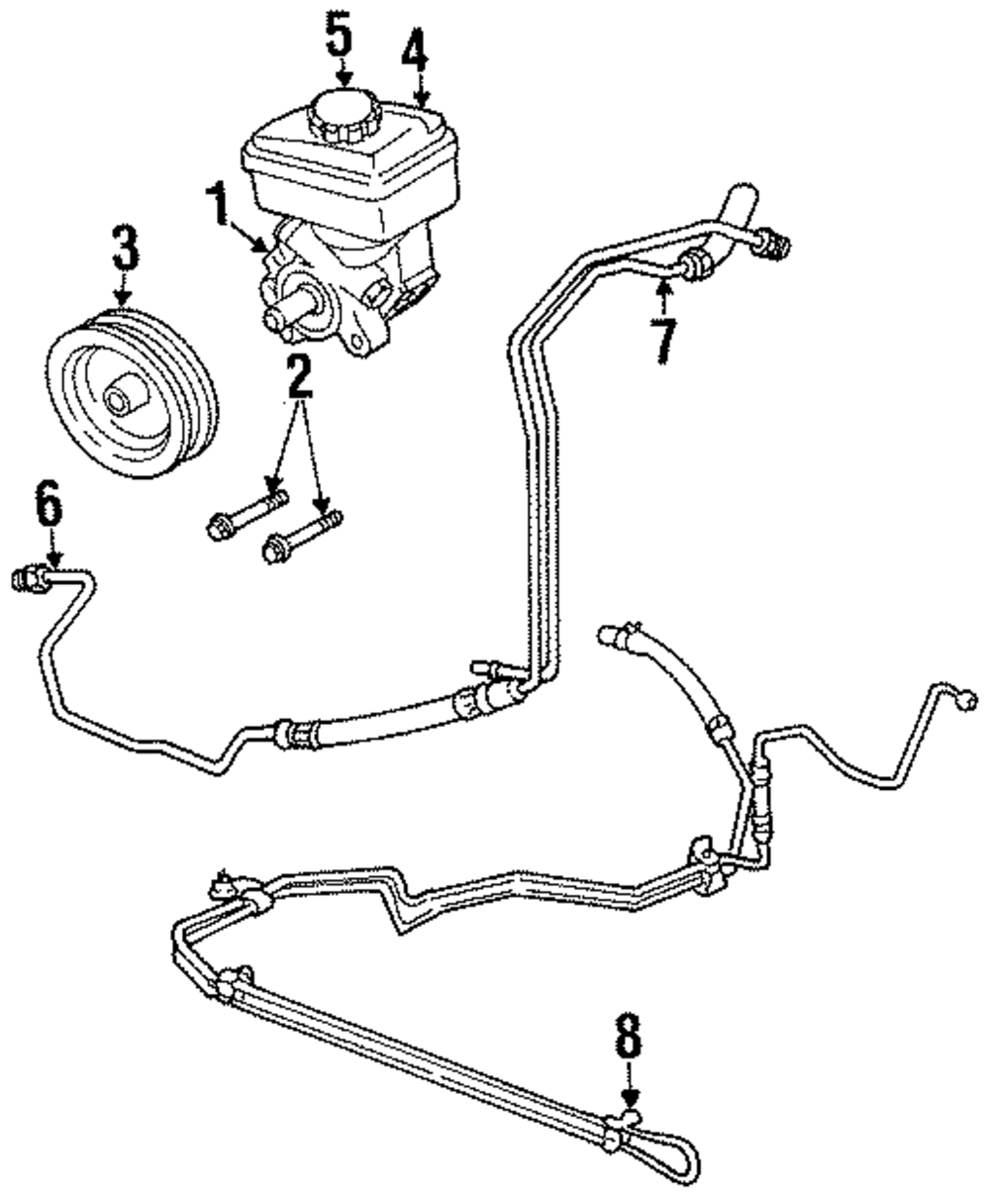 5
4
1
3
2
7
6
8