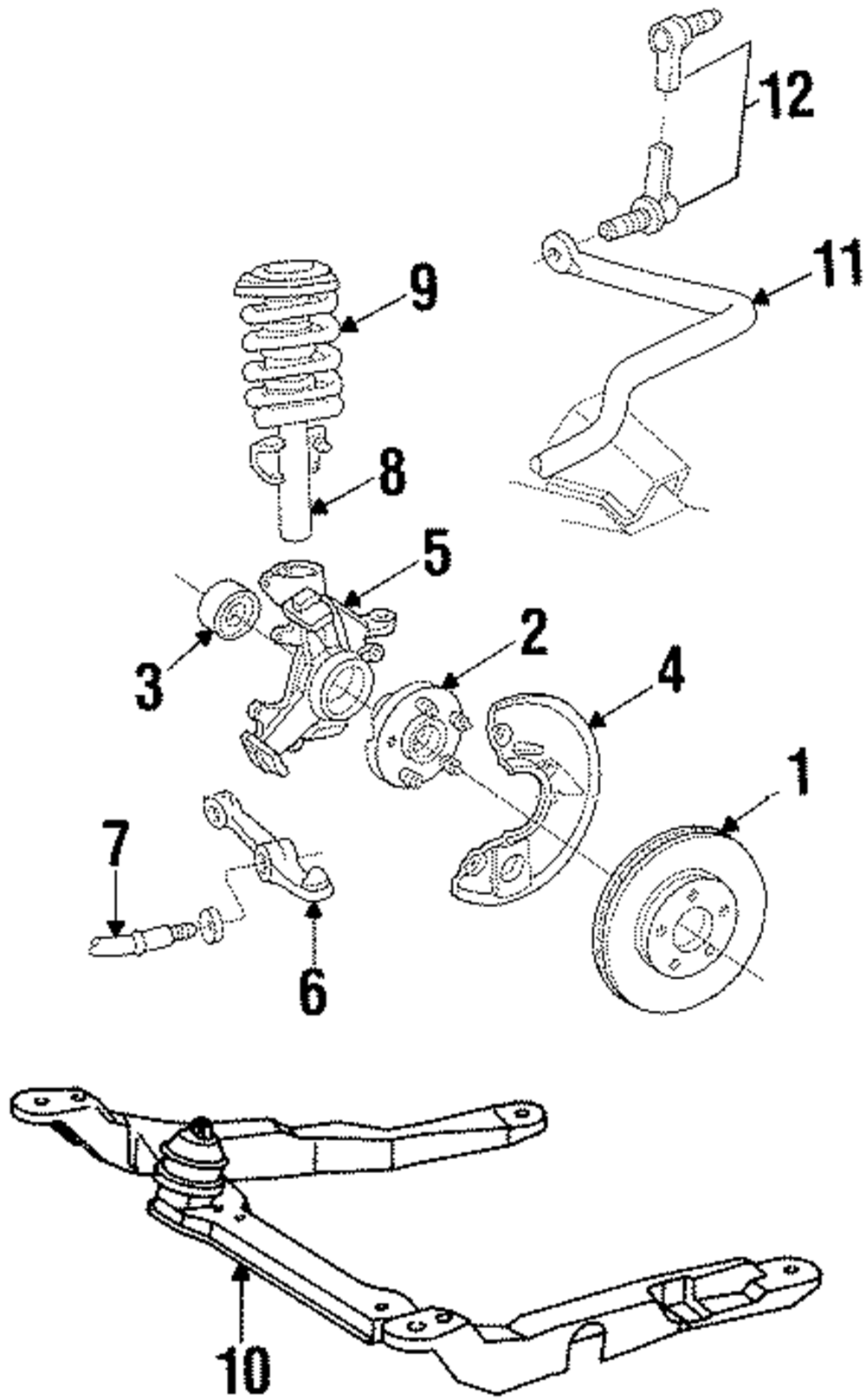 12
11
9
8
5
3
2
4
1
7
6
10