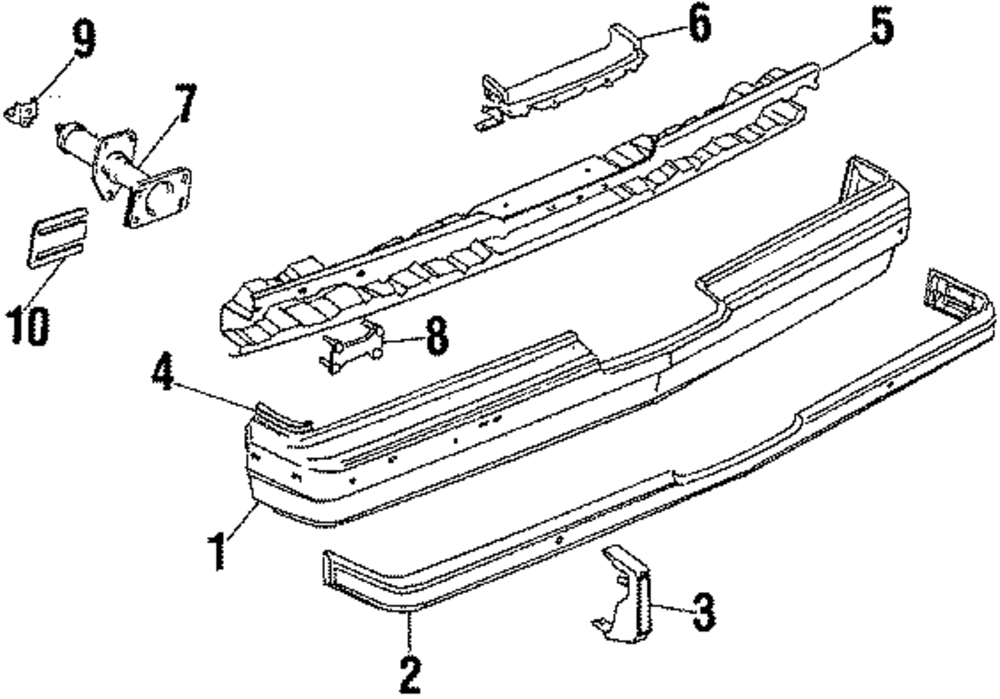 9
6
5
7
10
8
4
1
3
2