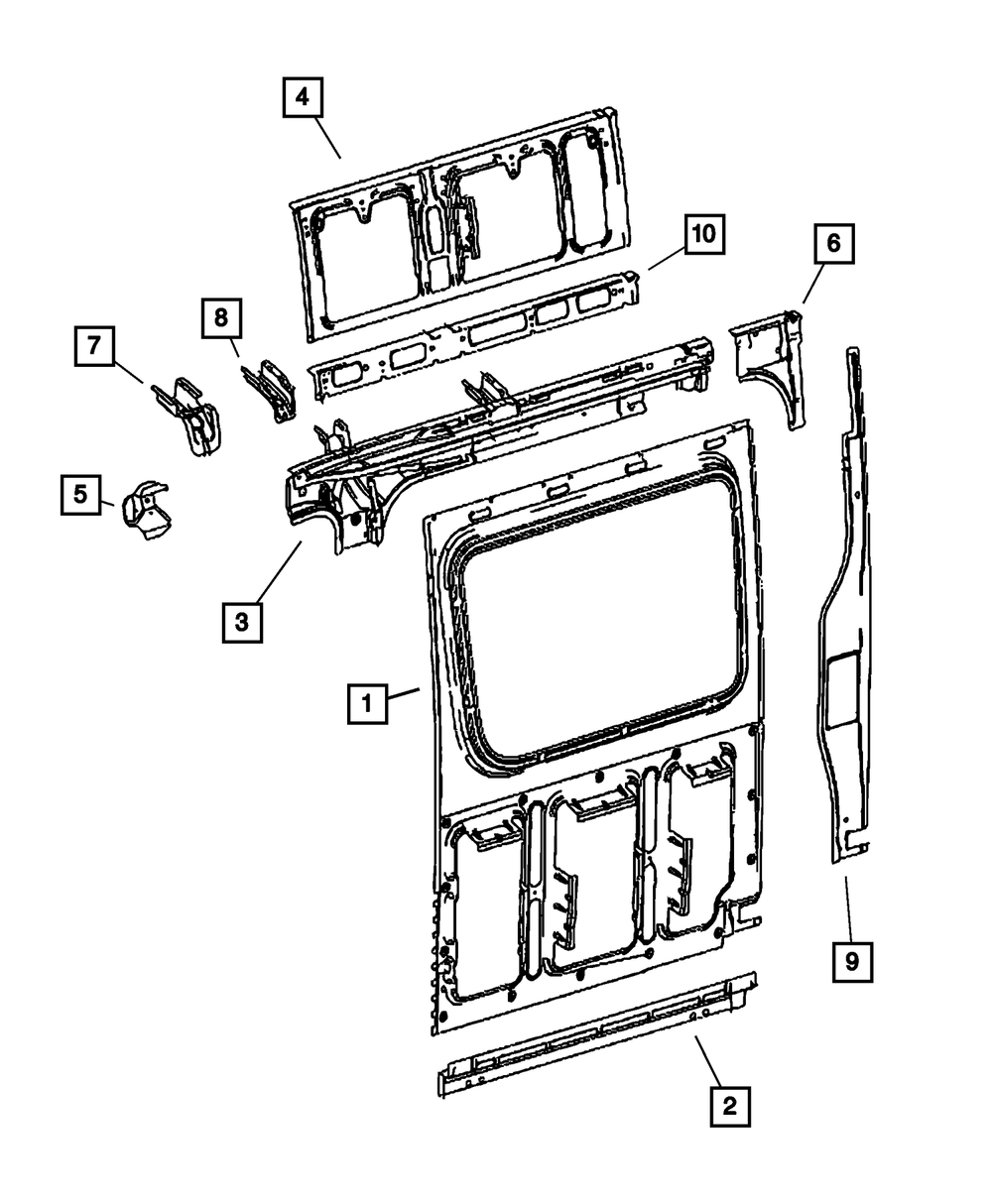 4
10
6
8
7
5
3
1
9
2