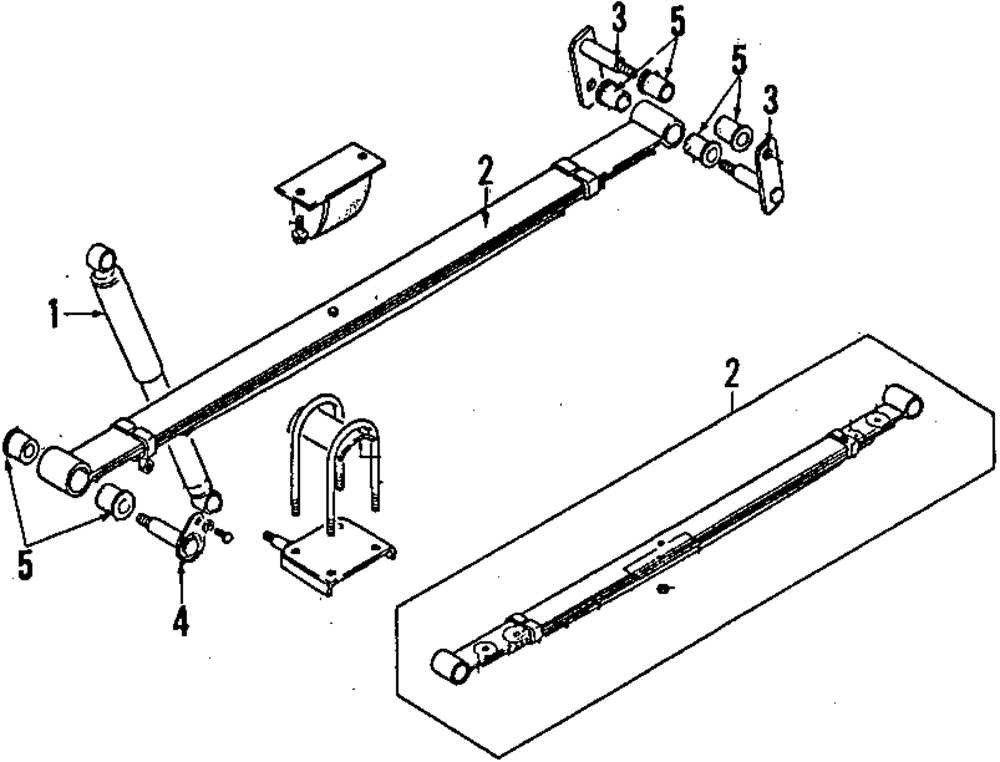 3
5
5
3
2
1
2
5
4