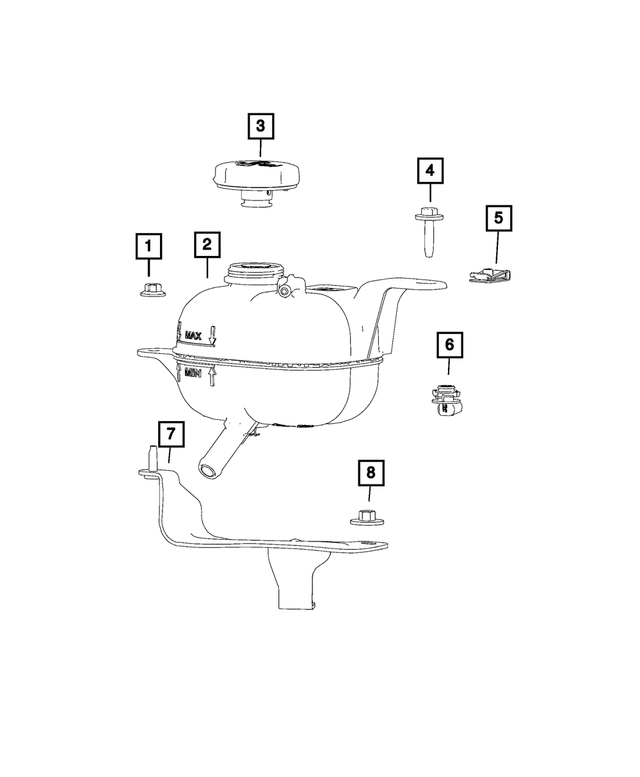 3

4

5

1

2

MAX

MIN

6

7

8