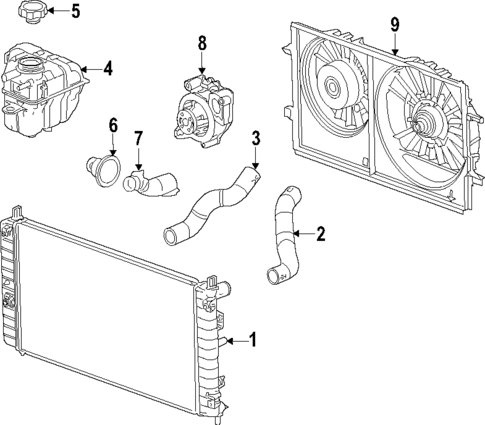 5
4
8
9
6
7
3
2
1