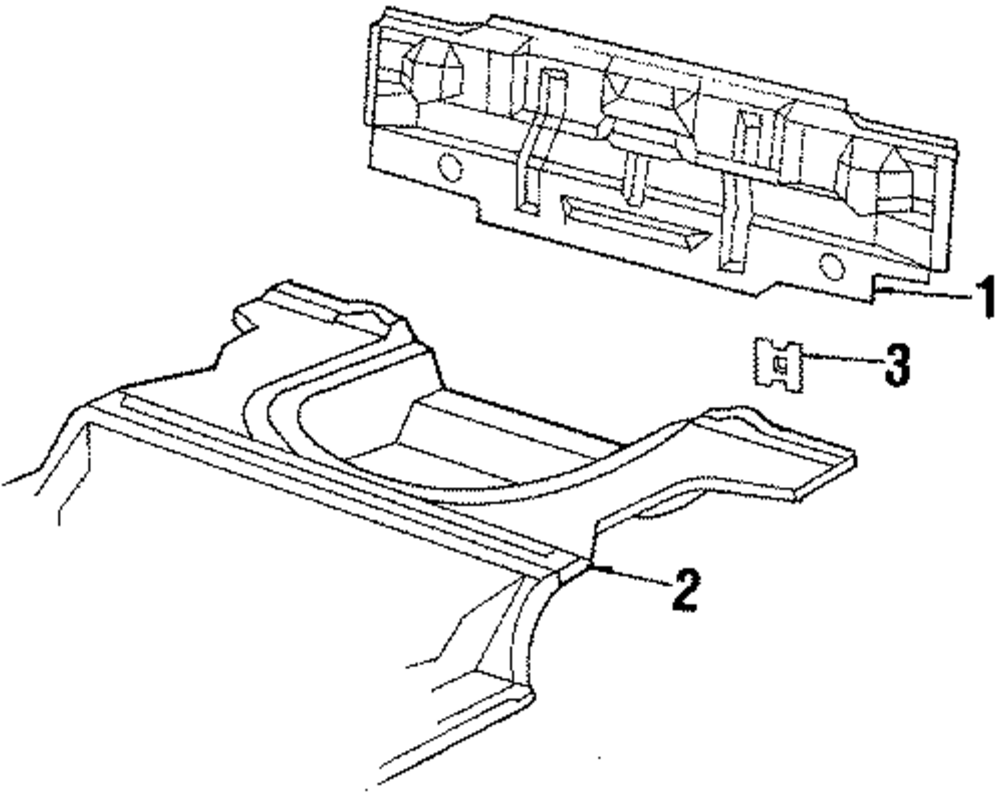 1
3
2