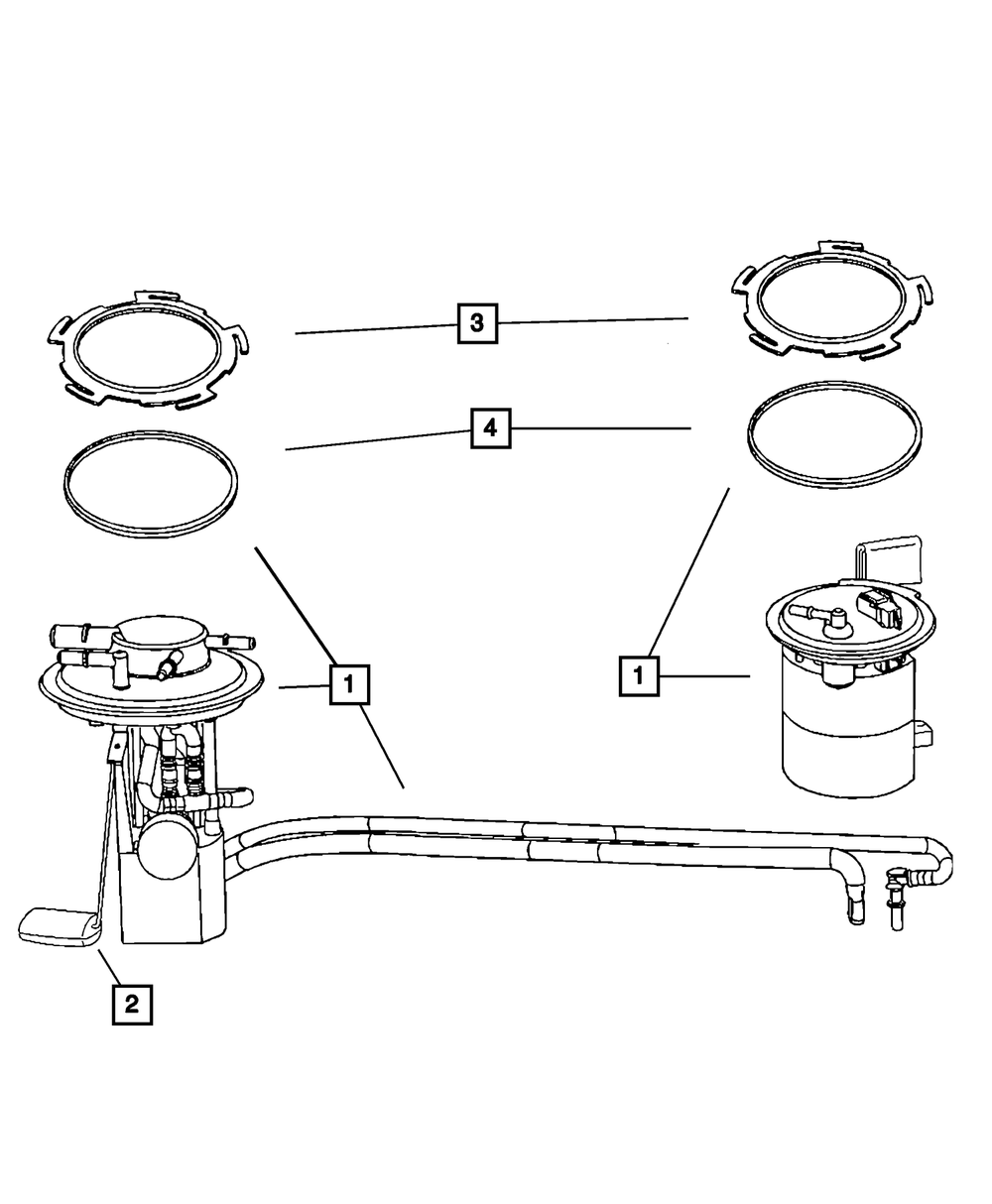 3
4
1
1
2