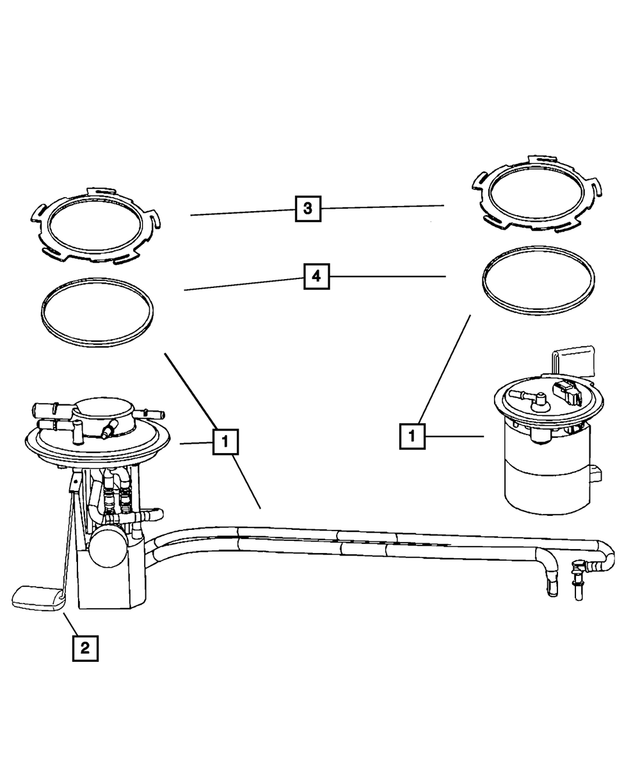 3
4
1
1
2