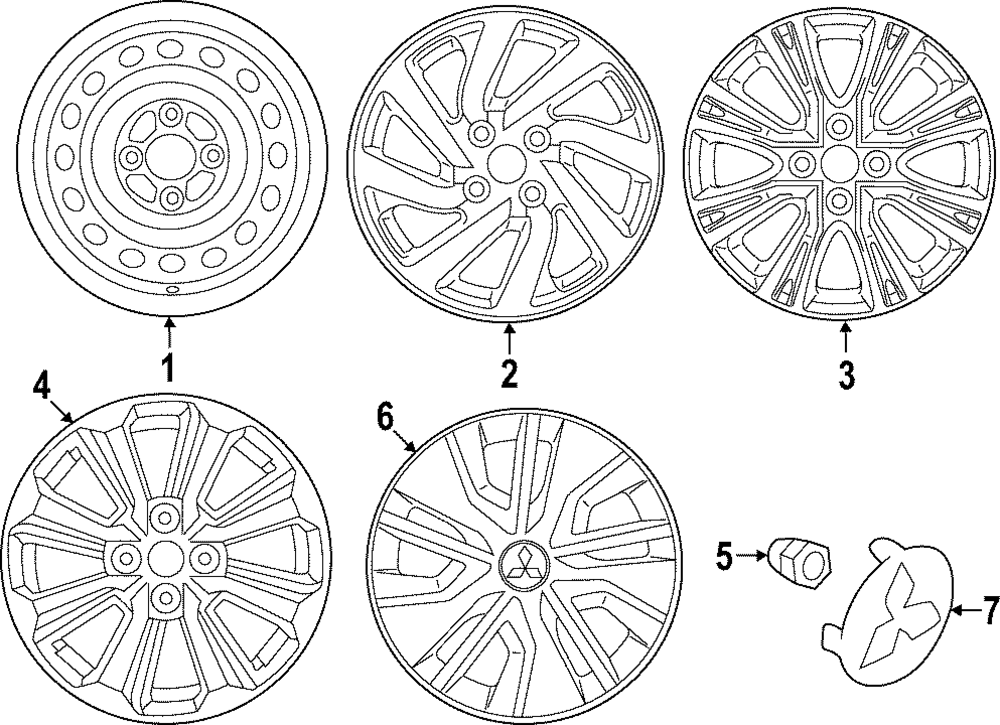 1
2
3
4
6
5
7