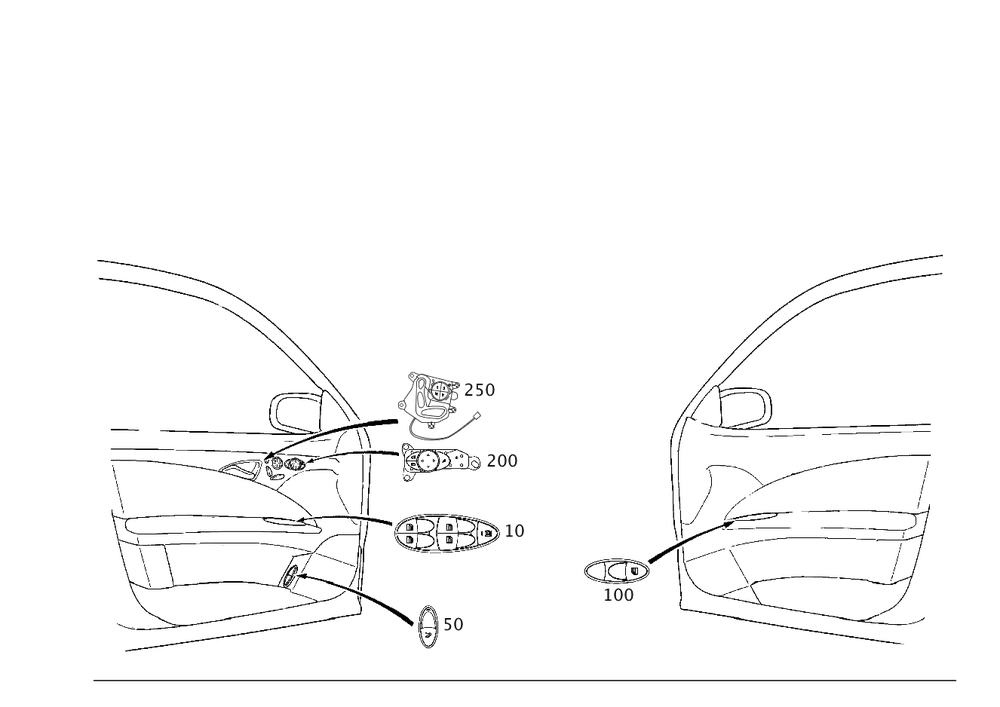 250
200
10
50
100