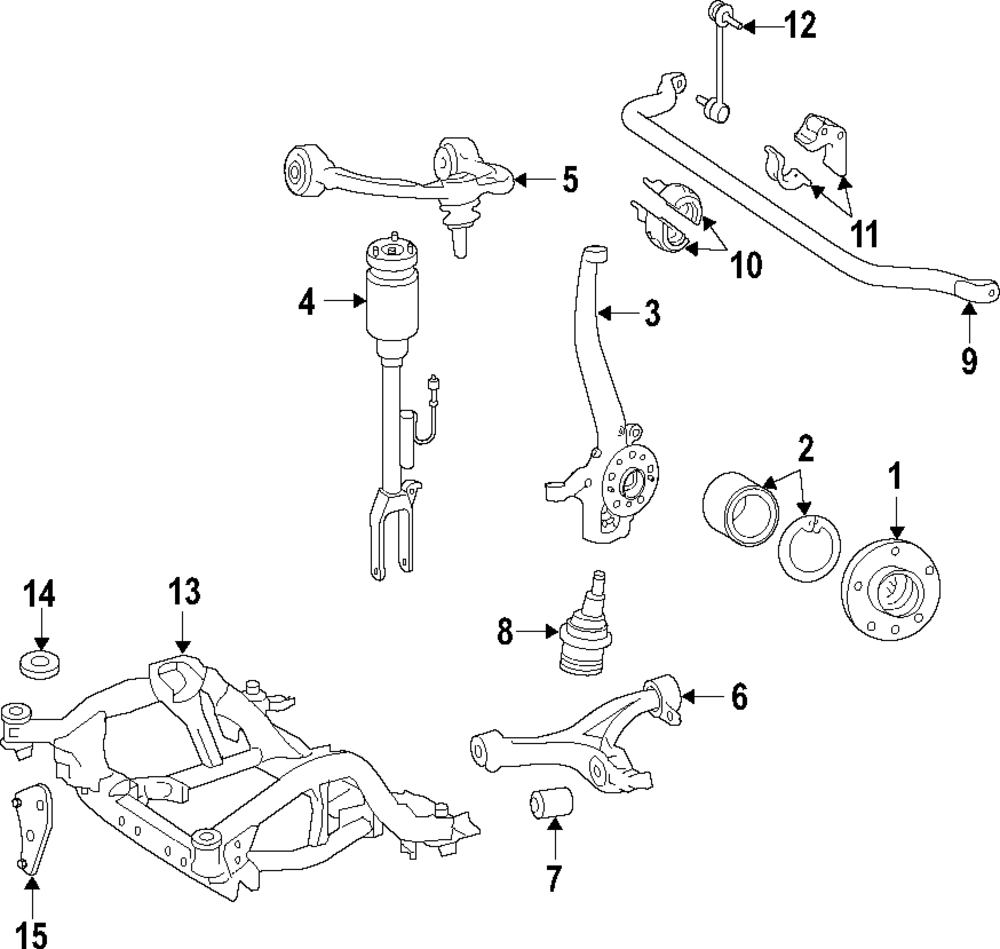 12
5
11
10
4
3
9
2
1
14
13
8
6
7
15