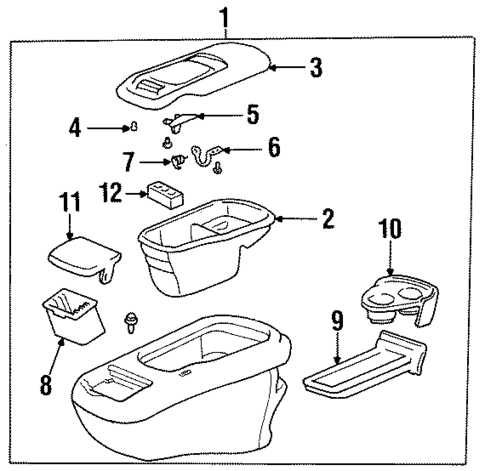 1
3
4
5
6
7
12
11
2
10
9
8