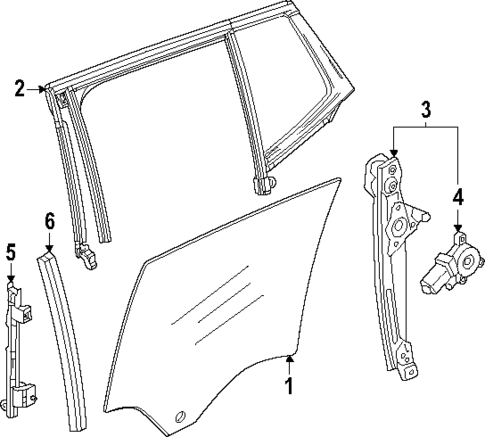 2
3
4
6
5
1