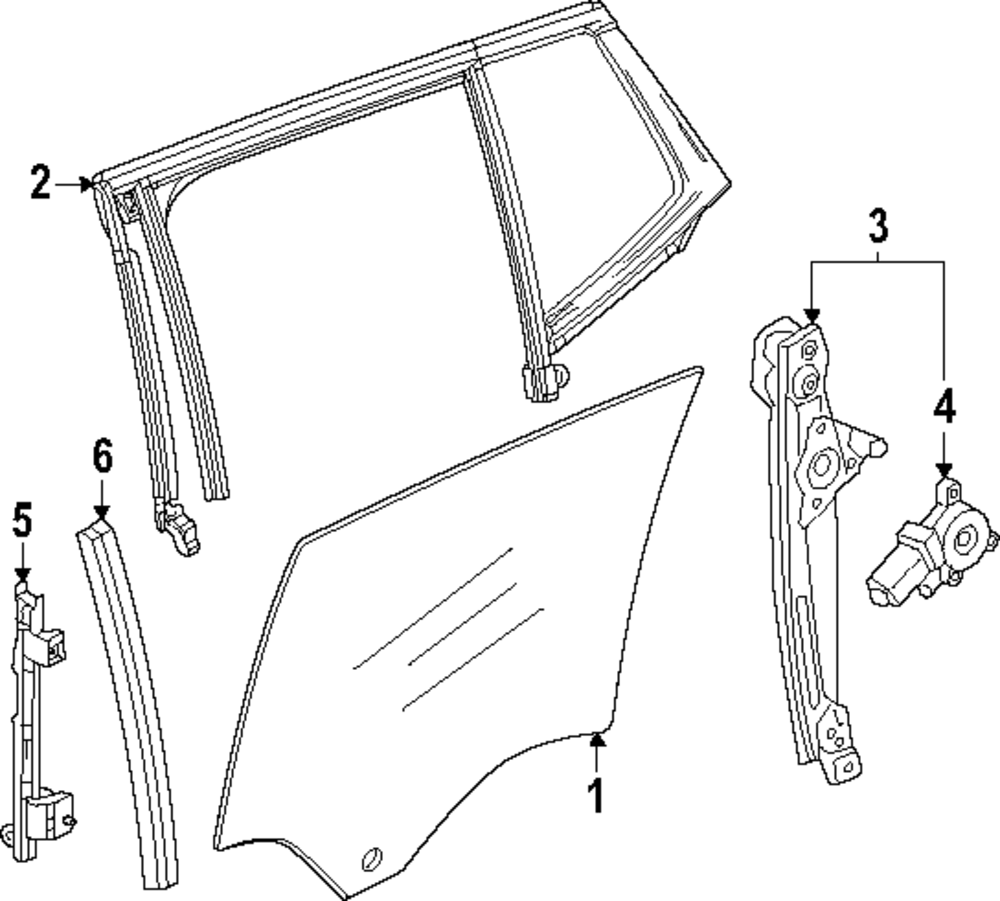 2
3
4
6
5
1