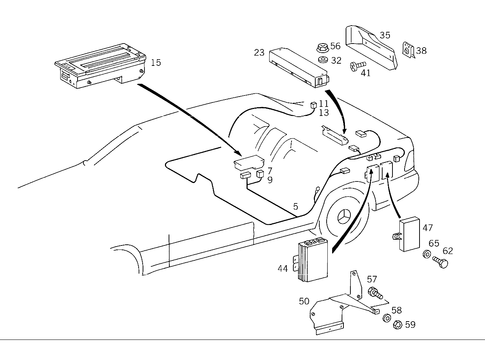 15
23
56
32
35
38
41
11
13
7
9
5
47
65
62
44
57
50
58
59