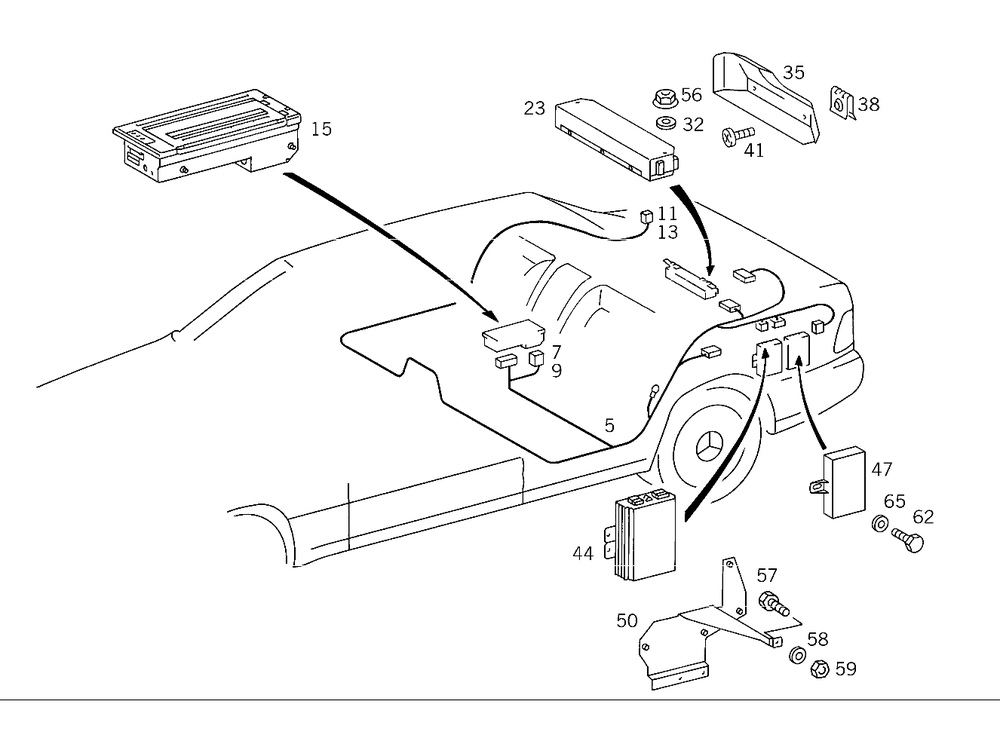 15
23
56
32
35
38
41
11
13
7
9
5
47
65
62
44
57
50
58
59