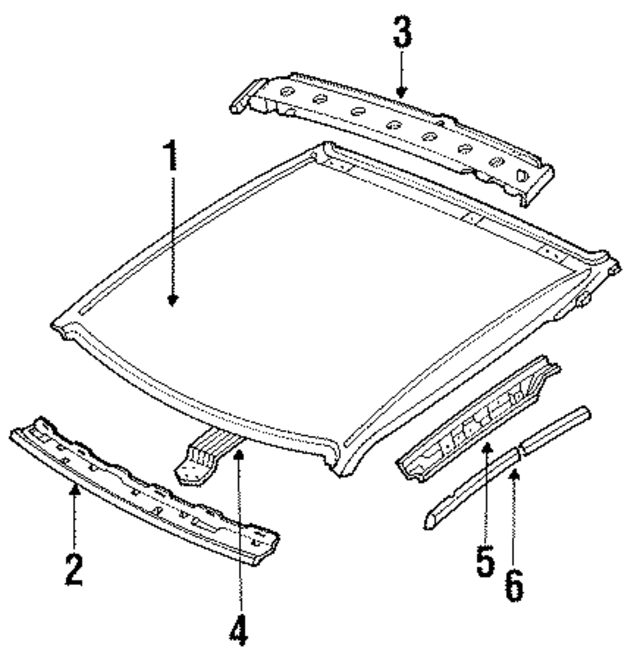 3
1
2
4
5
6