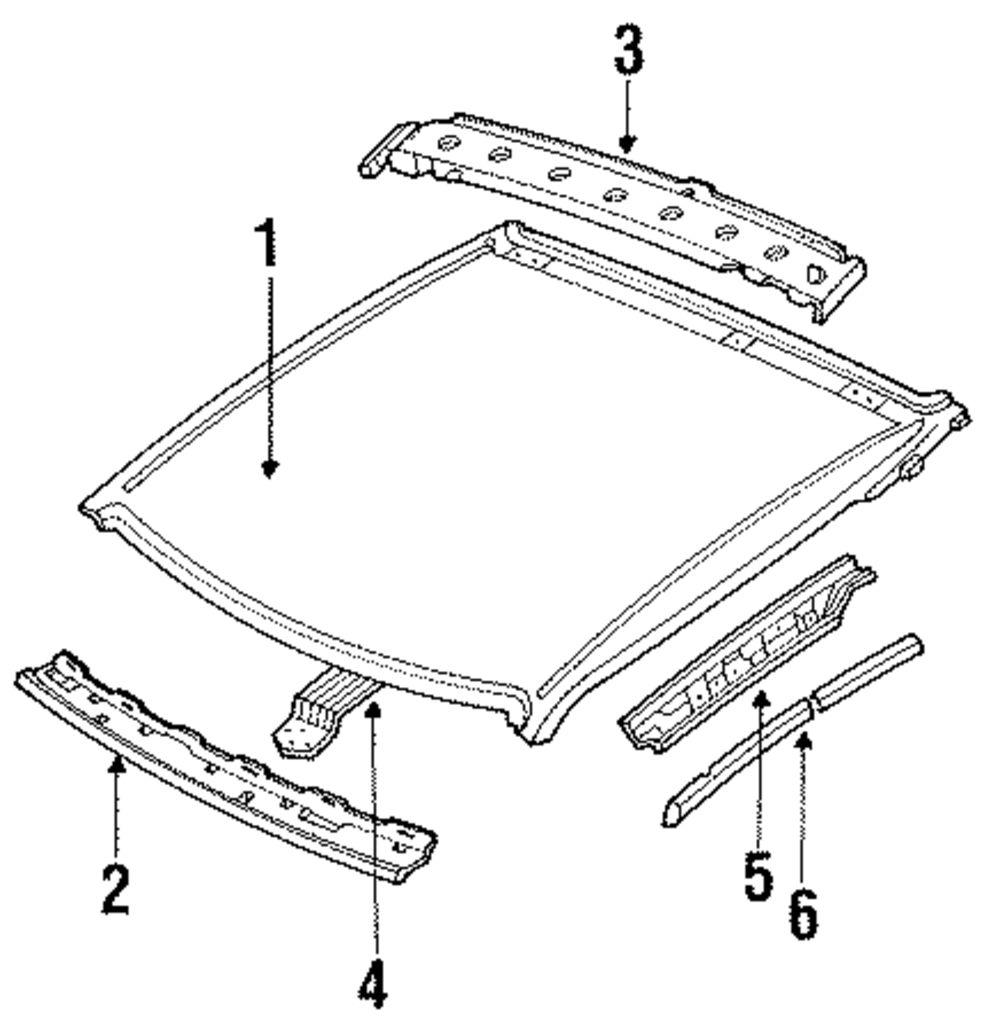 3
1
2
4
5
6