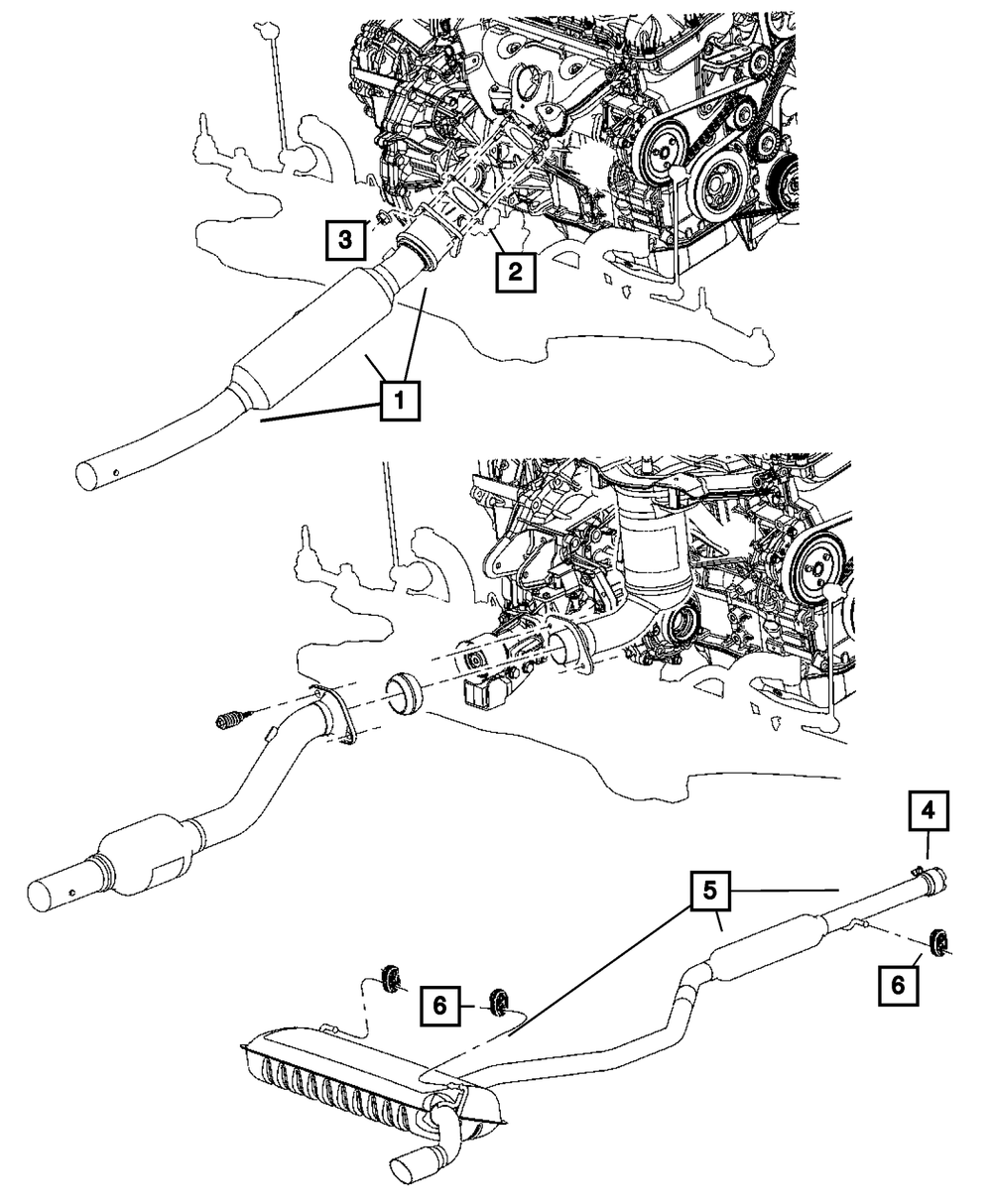 3
2
1
4
5
6
6