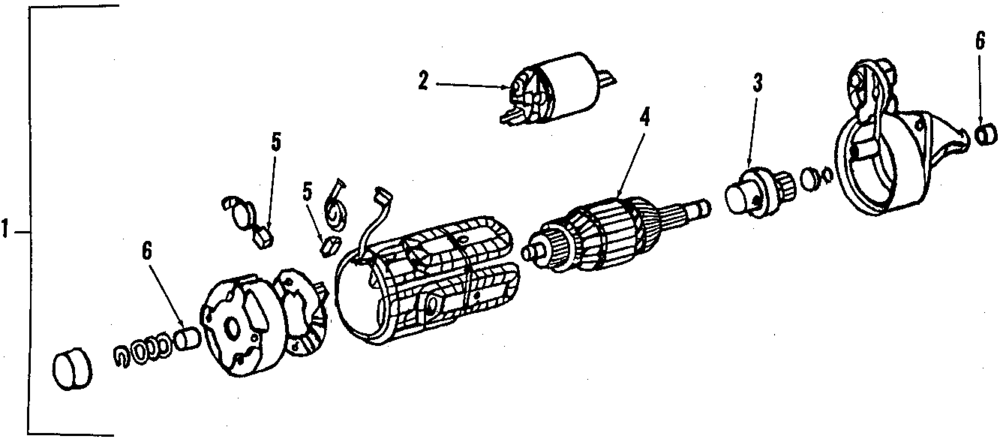 1
2
3
4
5
5
6
6