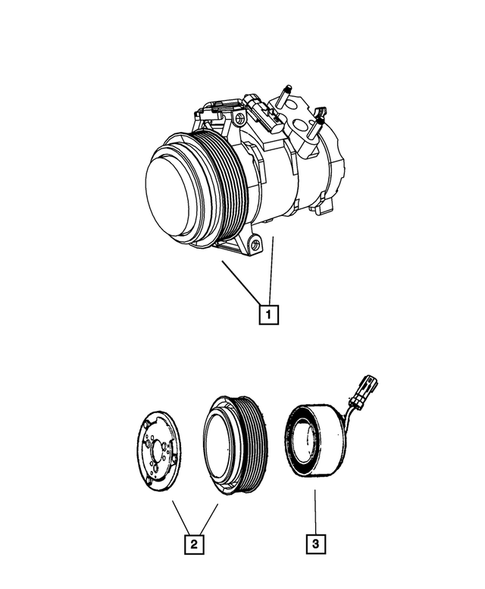 1

2

3