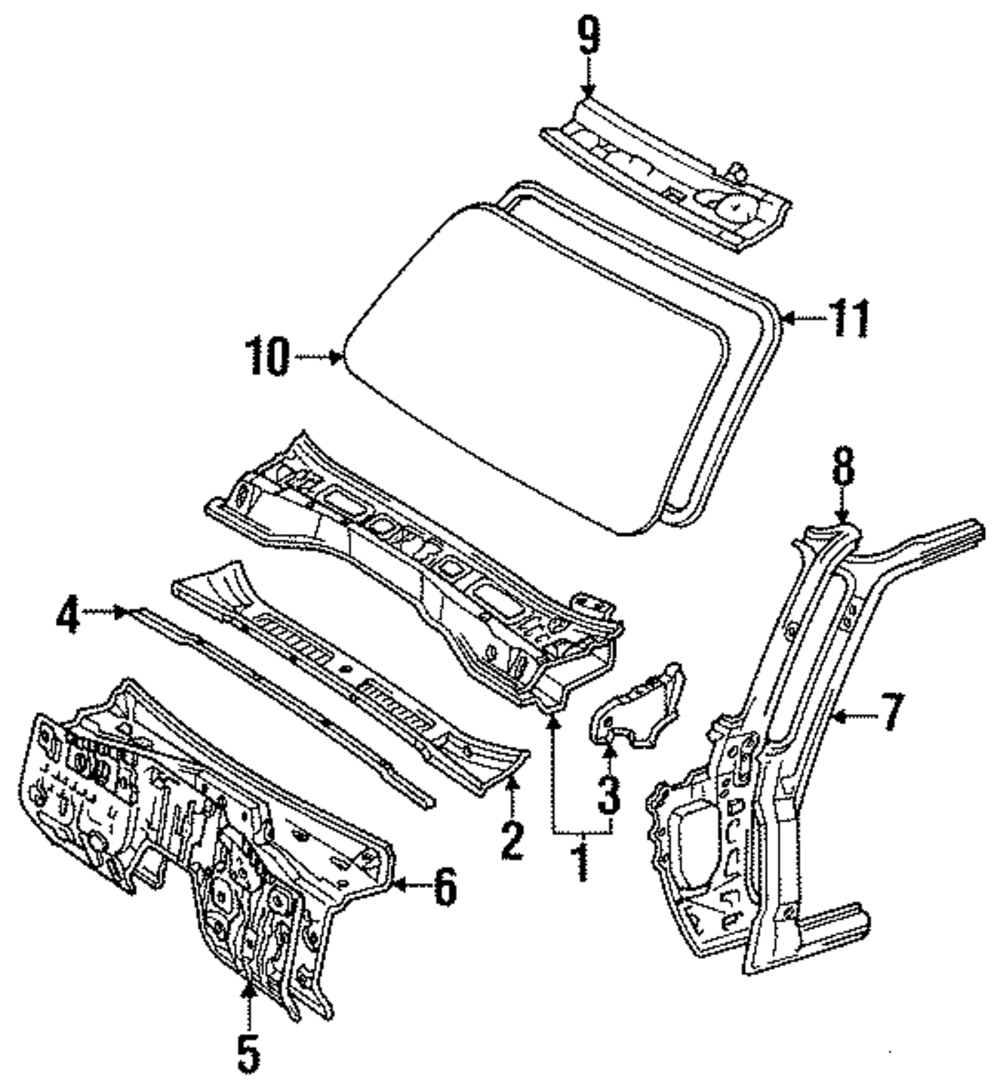 9
11
10
8
4
7
3
2
1
6
5