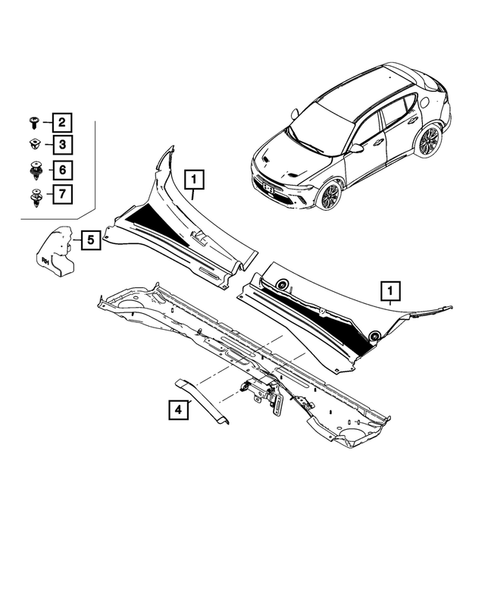 2
3
6
7
1
5
1
4