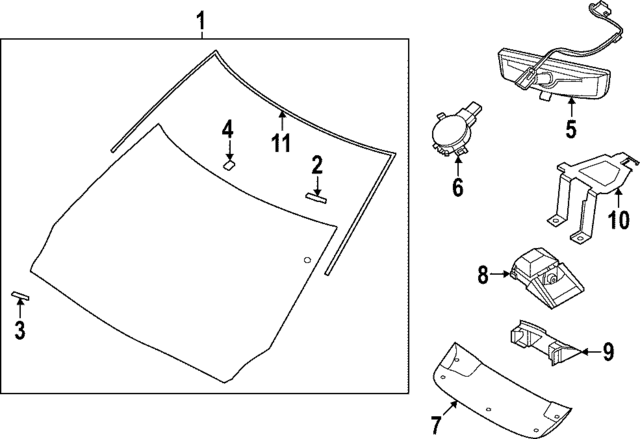 1
4
11
2
3
5
6
10
8
9
7