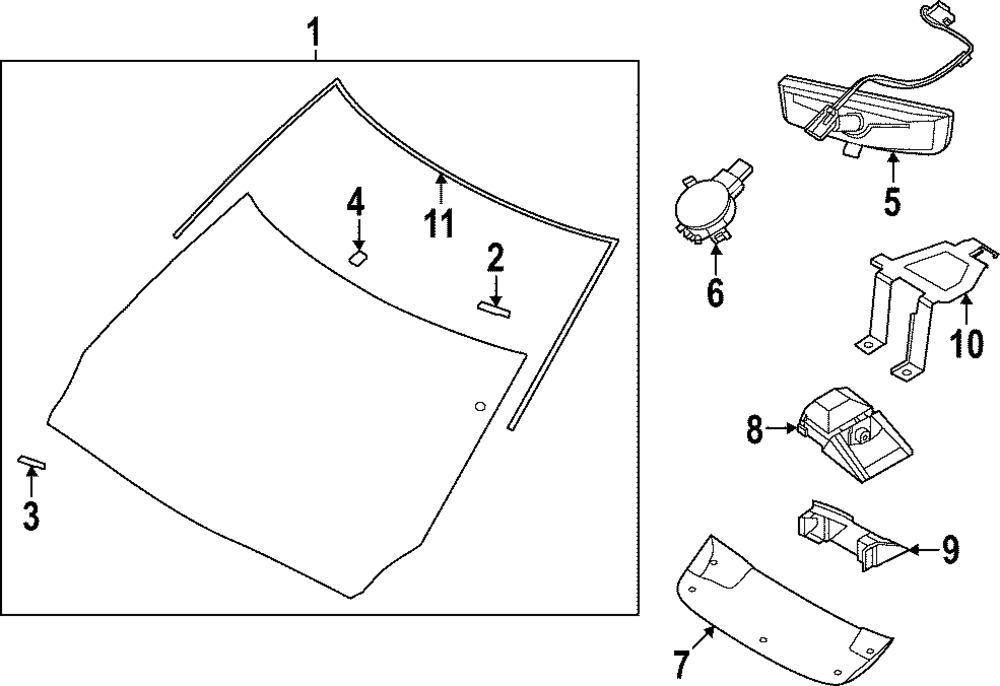 1
4
11
2
3
5
6
10
8
9
7