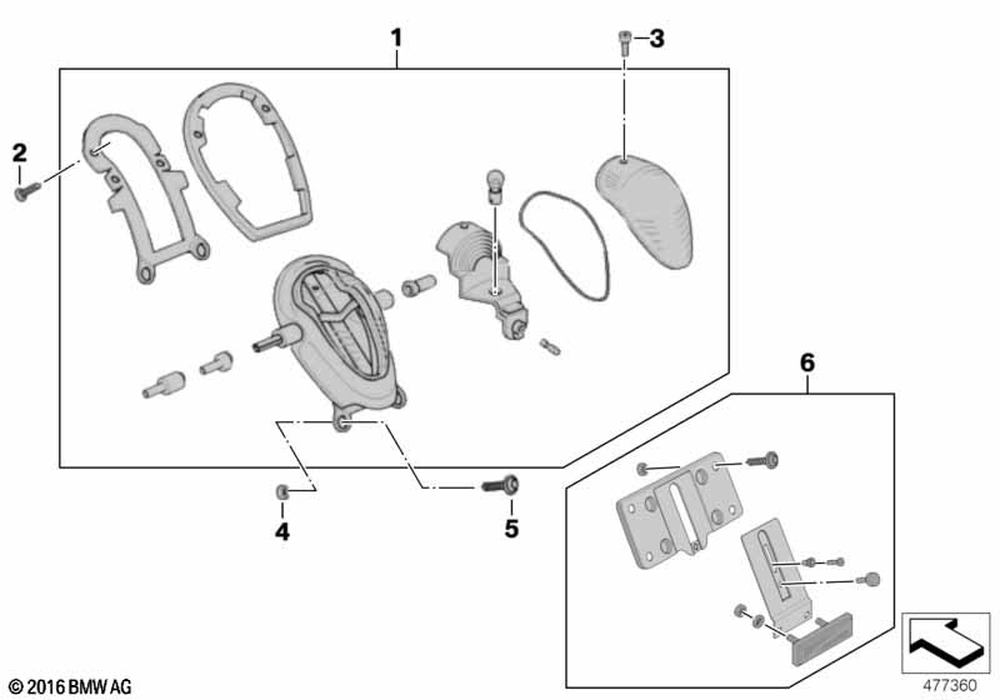 1
3
2
6
4
5
© 2016 BMW AG
477360