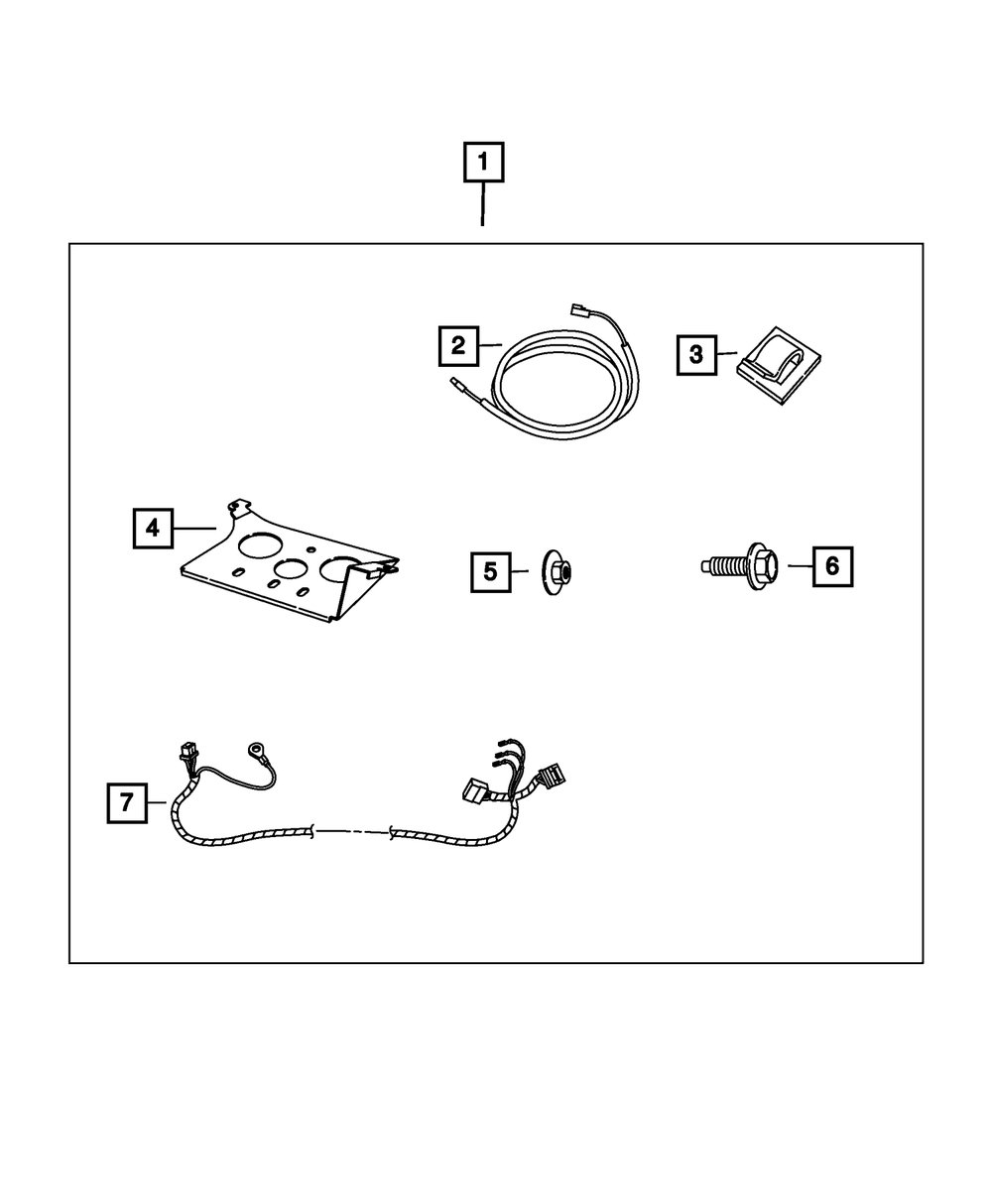 1
2
3
4
5
6
7