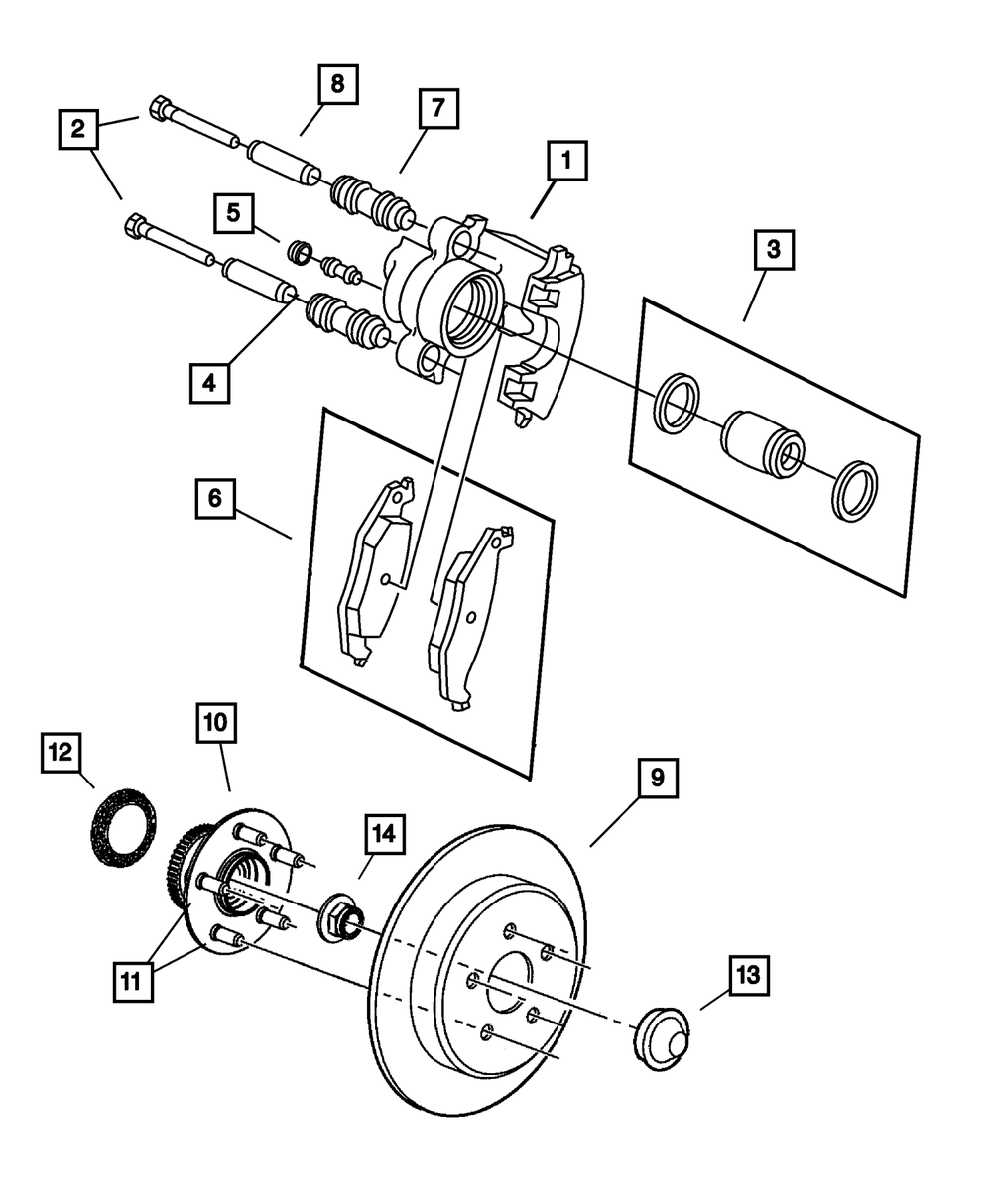 8
2
7
1
5
3
4
6
10
12
9
14
11
13