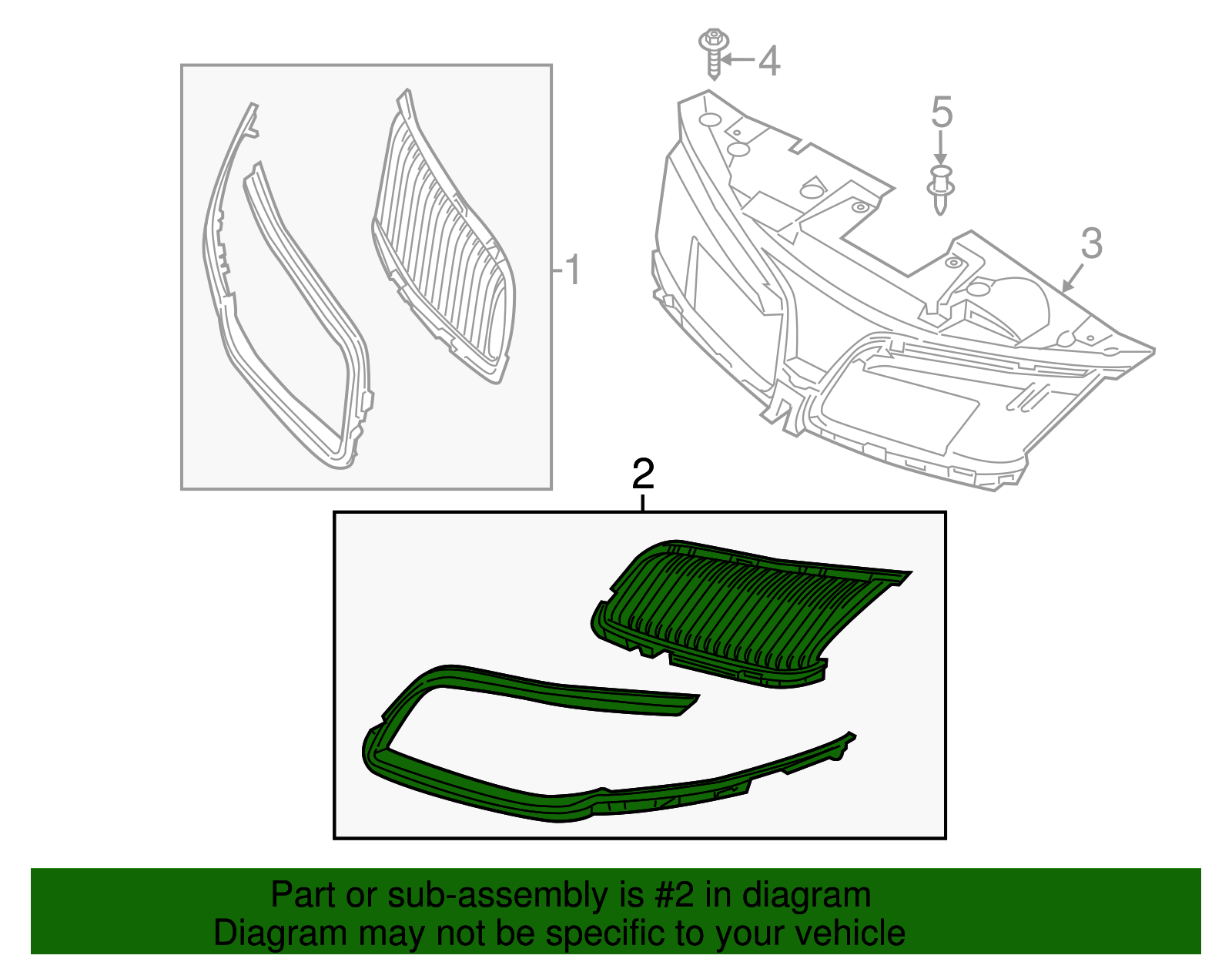 4
5
1
3
2
Part or sub-assembly is #2 in diagram
Diagram may not be specific to your vehicle