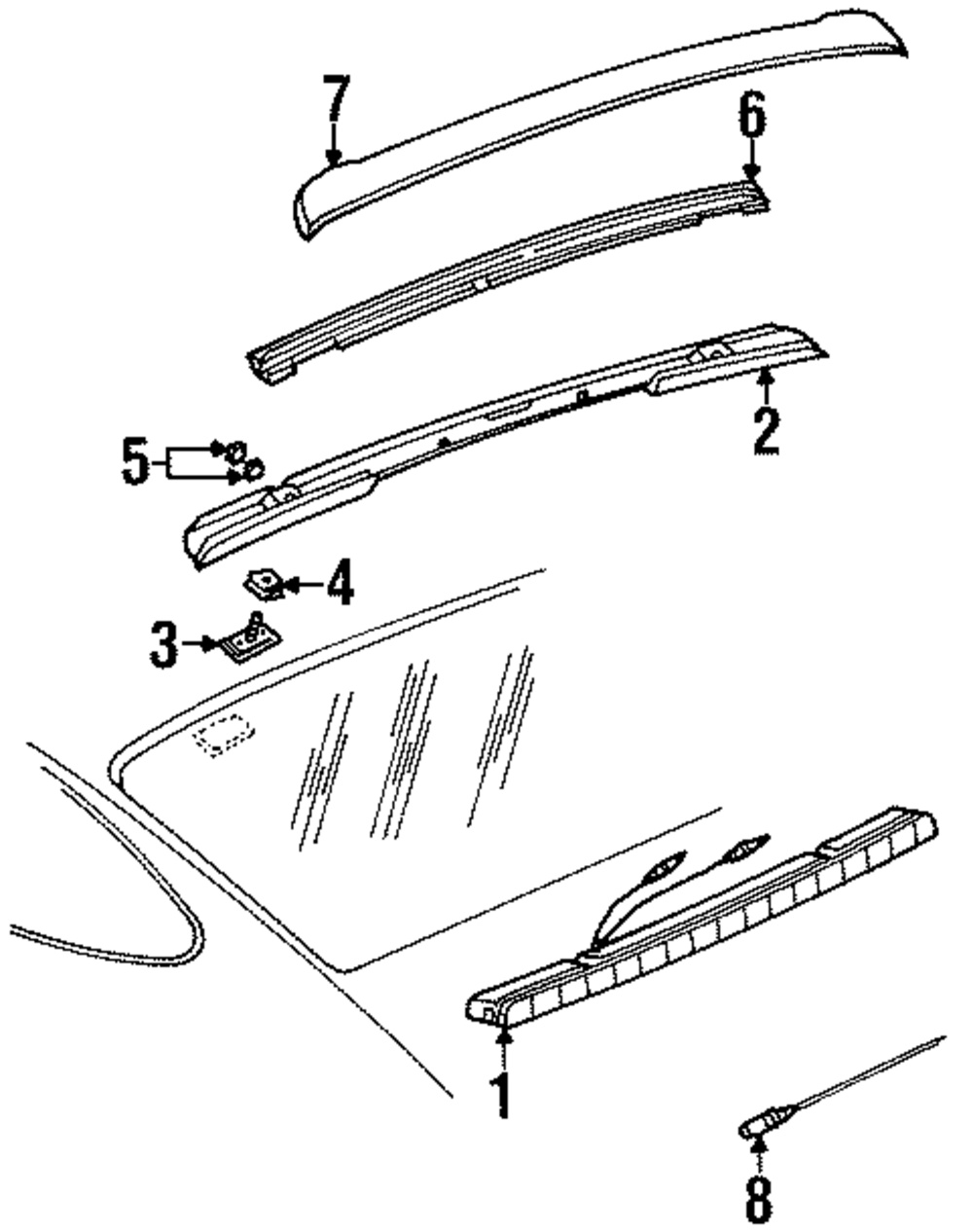 7
6
2
5
4
3
1
8